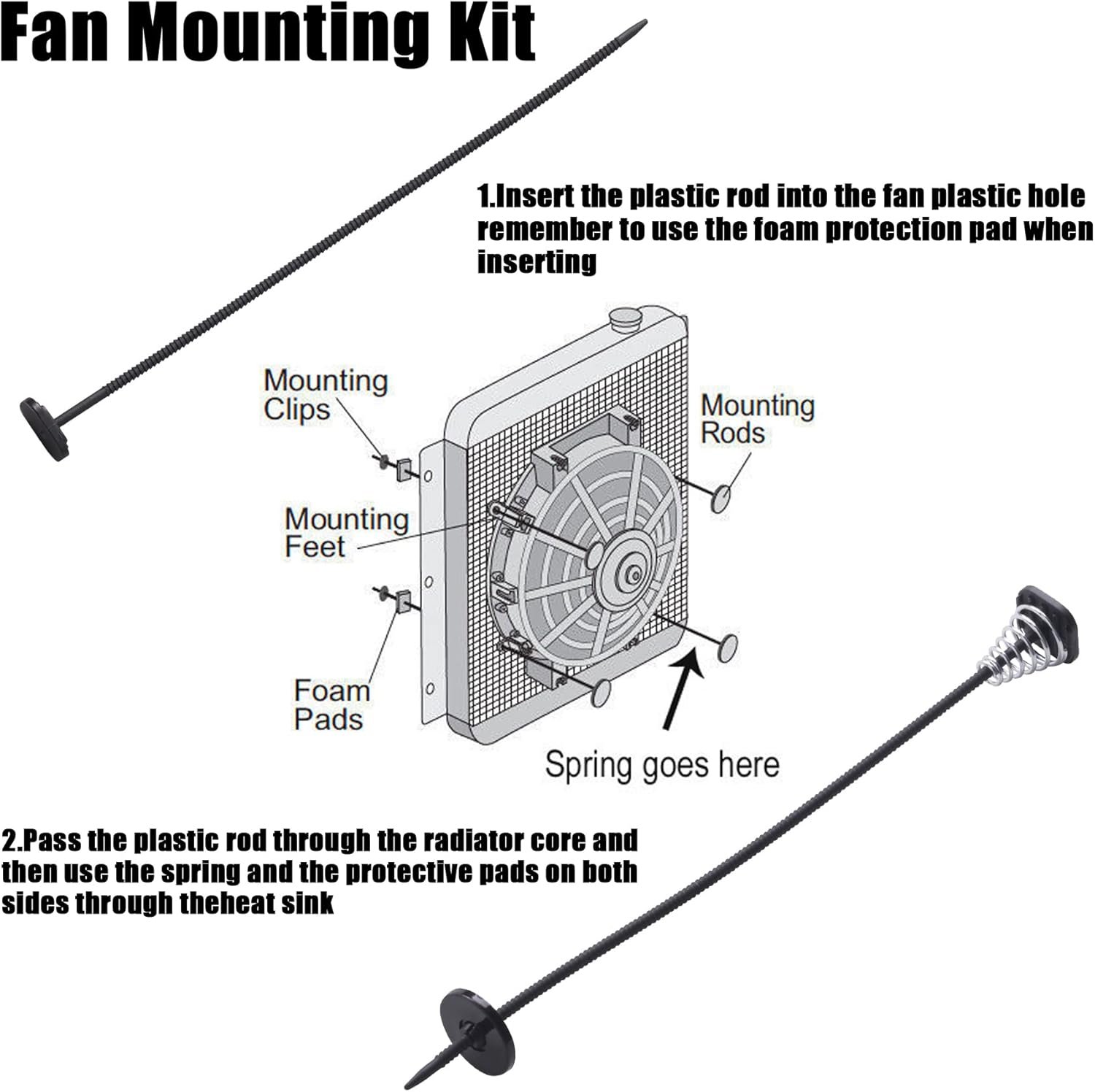 Fan Mounting Kit

1.Insert the plastic rod into the fan plastic hole remember to use the foam protection pad when inserting

Mounting Clips

Mounting Rods

Mounting Feet

Foam Pads

Spring goes here

2.Pass the plastic rod through the radiator core and then use the spring and the protective pads on both sides through theheat sink