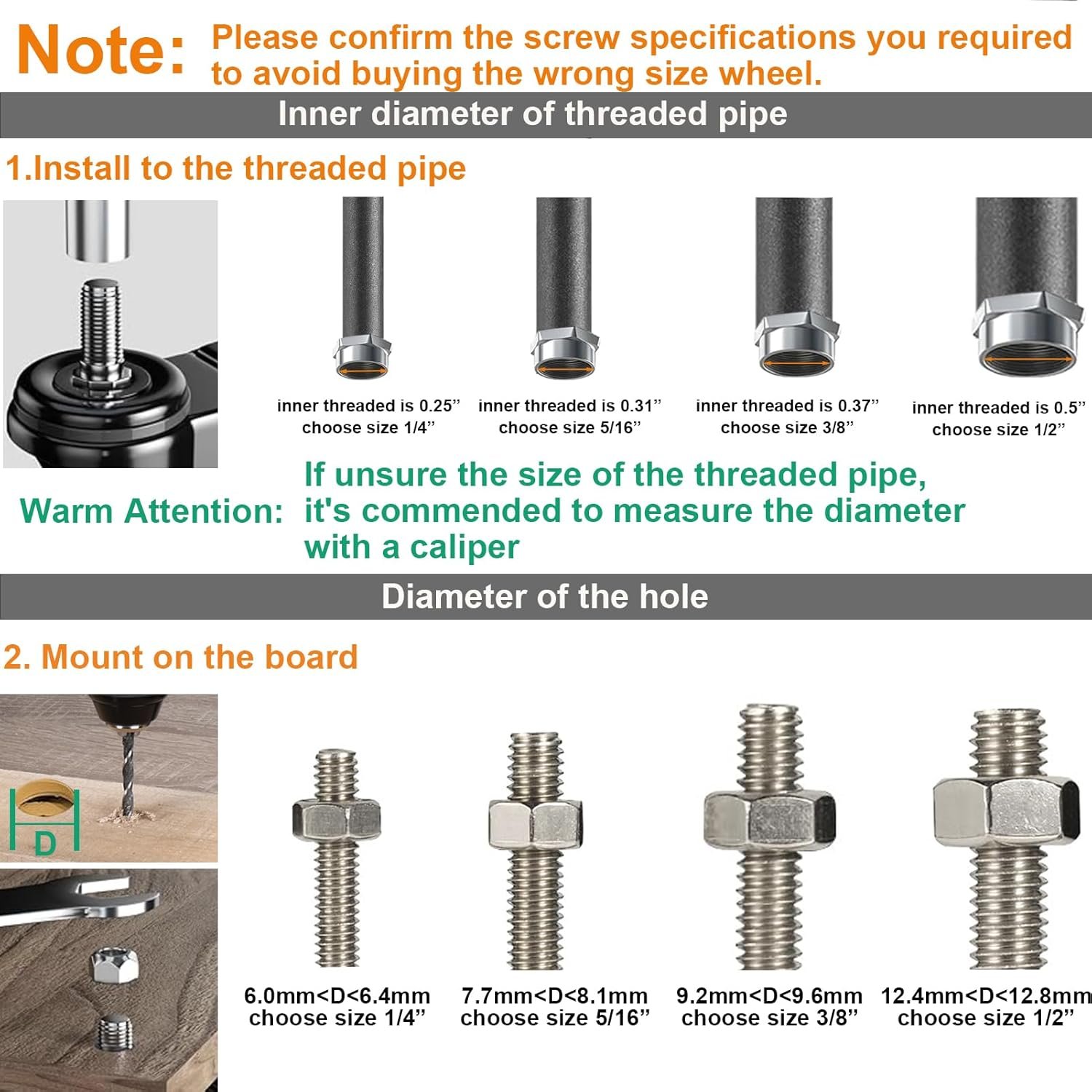 Note: Please confirm the screw specifications you required to avoid buying the wrong size wheel.

Inner diameter of threaded pipe

1.Install to the threaded pipe

inner threaded is 0.25” choose size 1/4”

inner threaded is 0.31” choose size 5/16”

inner threaded is 0.37” choose size 3/8”

inner threaded is 0.5” choose size 1/2”

Warm Attention: If unsure the size of the threaded pipe, it's commended to measure the diameter with a caliper

Diameter of the hole

2. Mount on the board

D

6.0mm<D<6.4mm choose size 1/4”

7.7mm<D<8.1mm choose size 5/16”

9.2mm<D<9.6mm choose size 3/8”

12.4mm<D<12.8mm choose size 1/2”