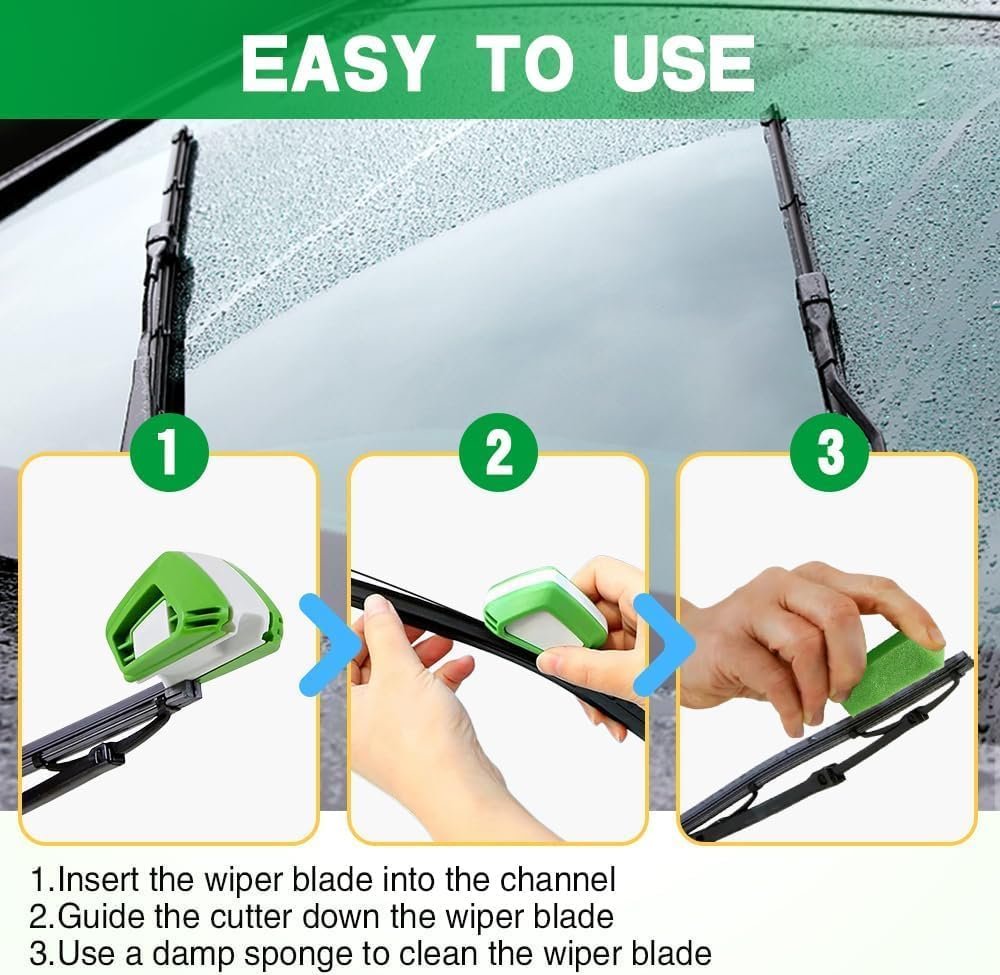 EASY TO USE

1

2

3

1.Insert the wiper blade into the channel
2.Guide the cutter down the wiper blade
3.Use a damp sponge to clean the wiper blade