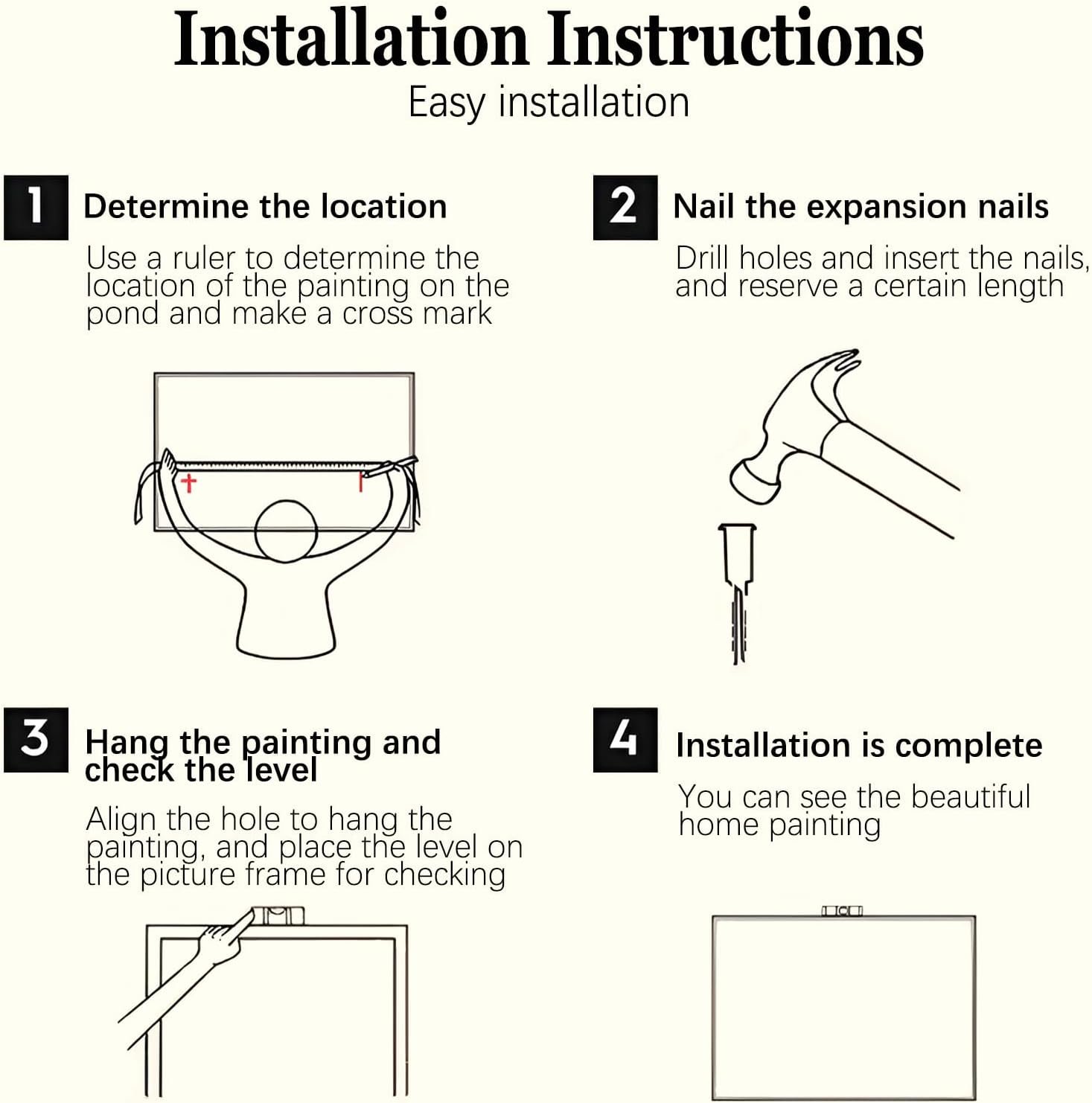 Installation Instructions

Easy installation

1 Determine the location

Use a ruler to determine the location of the painting on the pond and make a cross mark

2 Nail the expansion nails

Drill holes and insert the nails, and reserve a certain length

3 Hang the painting and check the level

Align the hole to hang the painting, and place the level on the picture frame for checking

4 Installation is complete

You can see the beautiful home painting