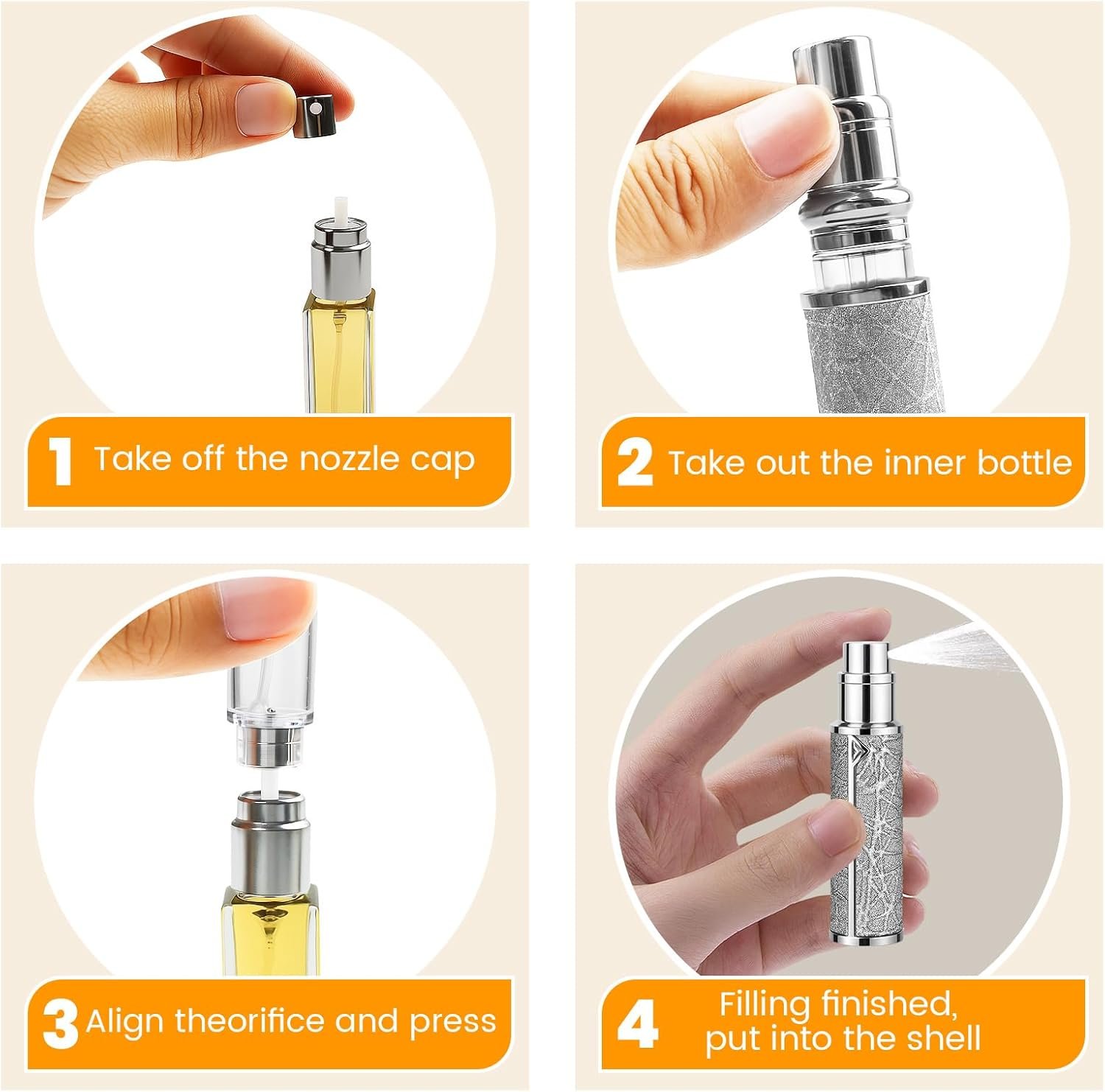 1 Take off the nozzle cap

2 Take out the inner bottle

3 Align theorifice and press

4 Filling finished, put into the shell