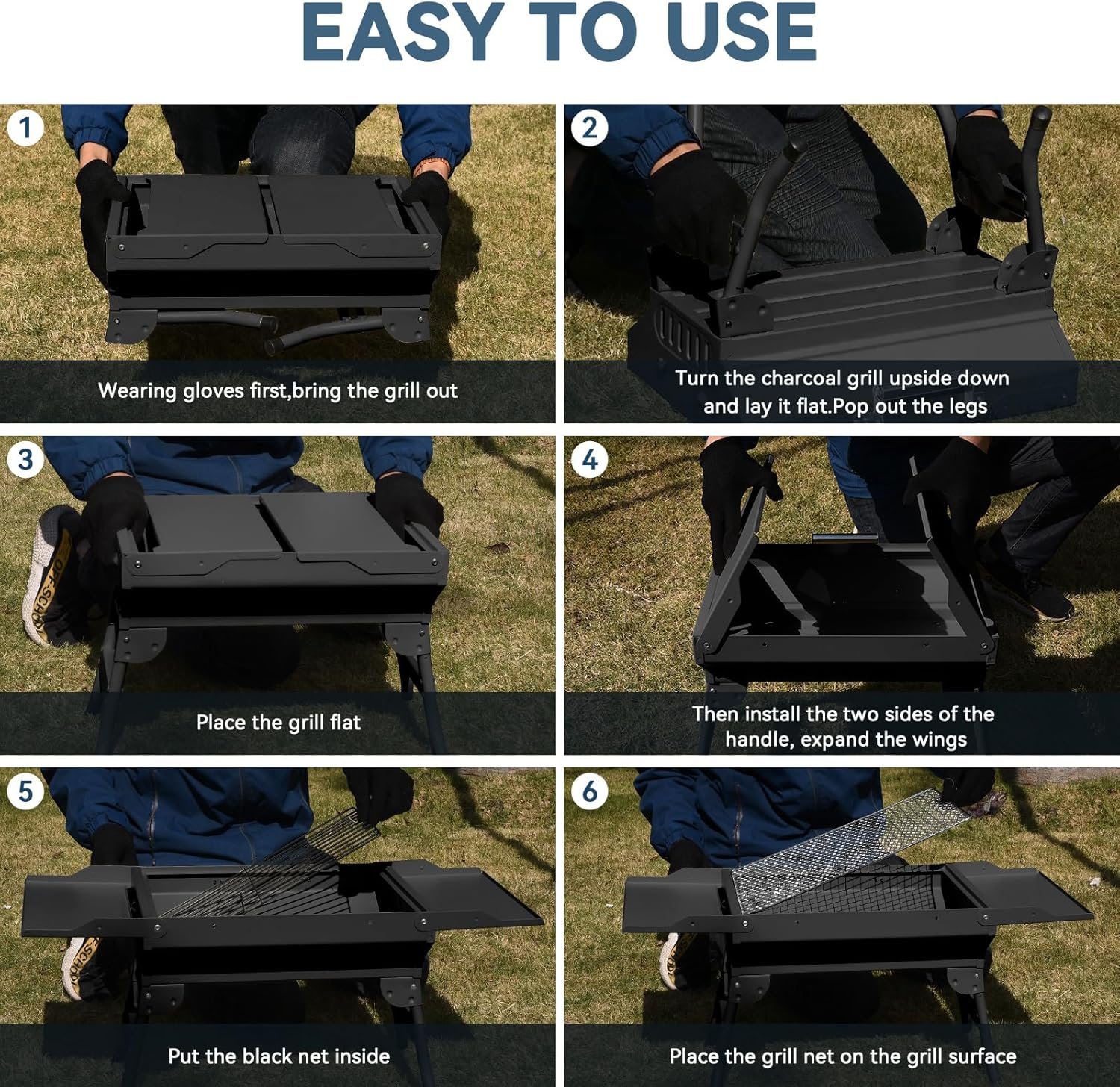 EASY TO USE

1

Wearing gloves first,bring the grill out

2

Turn the charcoal grill upside down and lay it flat.Pop out the legs

3

Place the grill flat

4

Then install the two sides of the handle, expand the wings

5

Put the black net inside

6

Place the grill net on the grill surface