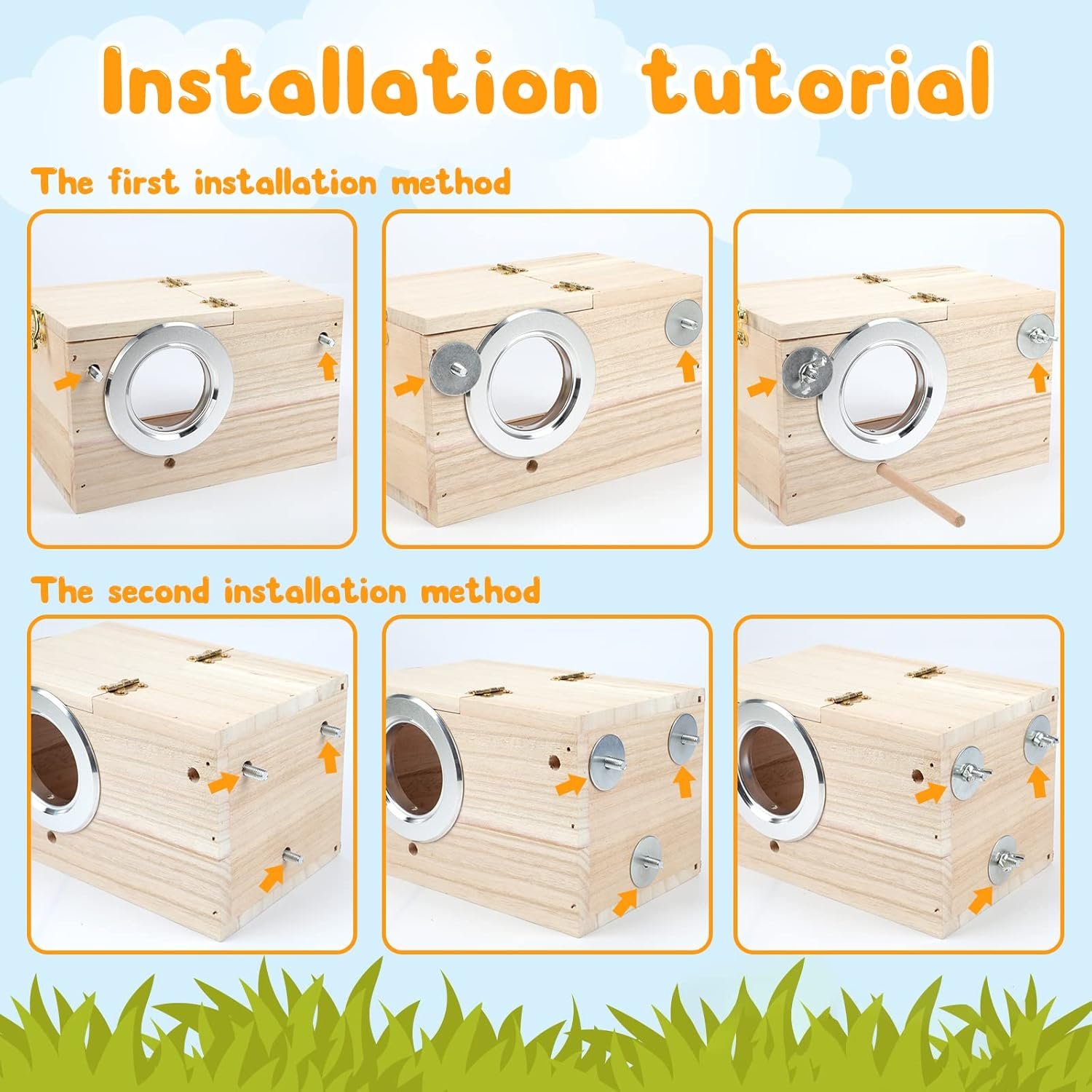 Installation tutorial

The first installation method

The second installation method