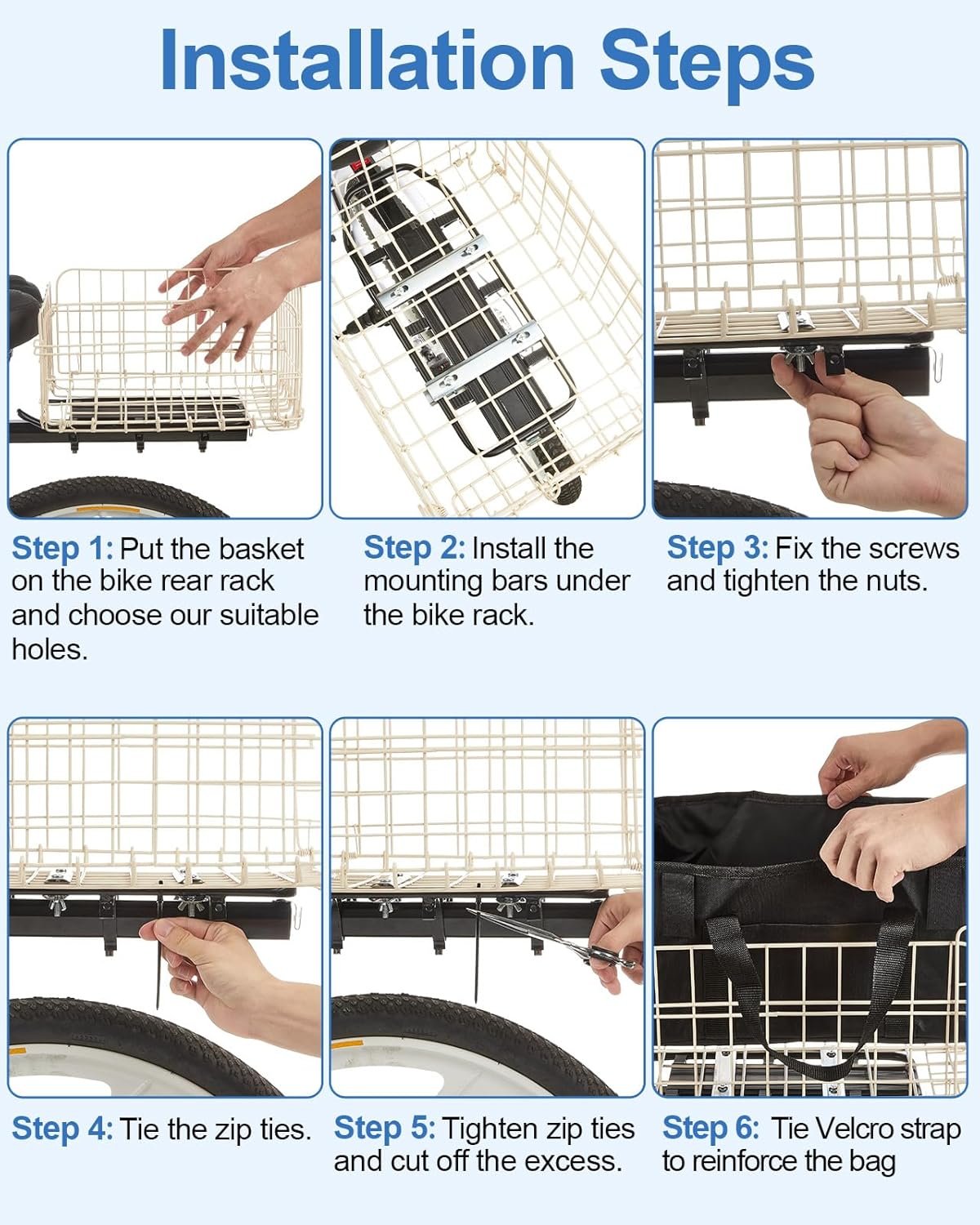 Installation Steps

Step 1: Put the basket on the bike rear rack and choose our suitable holes.

Step 2: Install the mounting bars under the bike rack.

Step 3: Fix the screws and tighten the nuts.

Step 4: Tie the zip ties.

Step 5: Tighten zip ties and cut off the excess.

Step 6: Tie Velcro strap to reinforce the bag