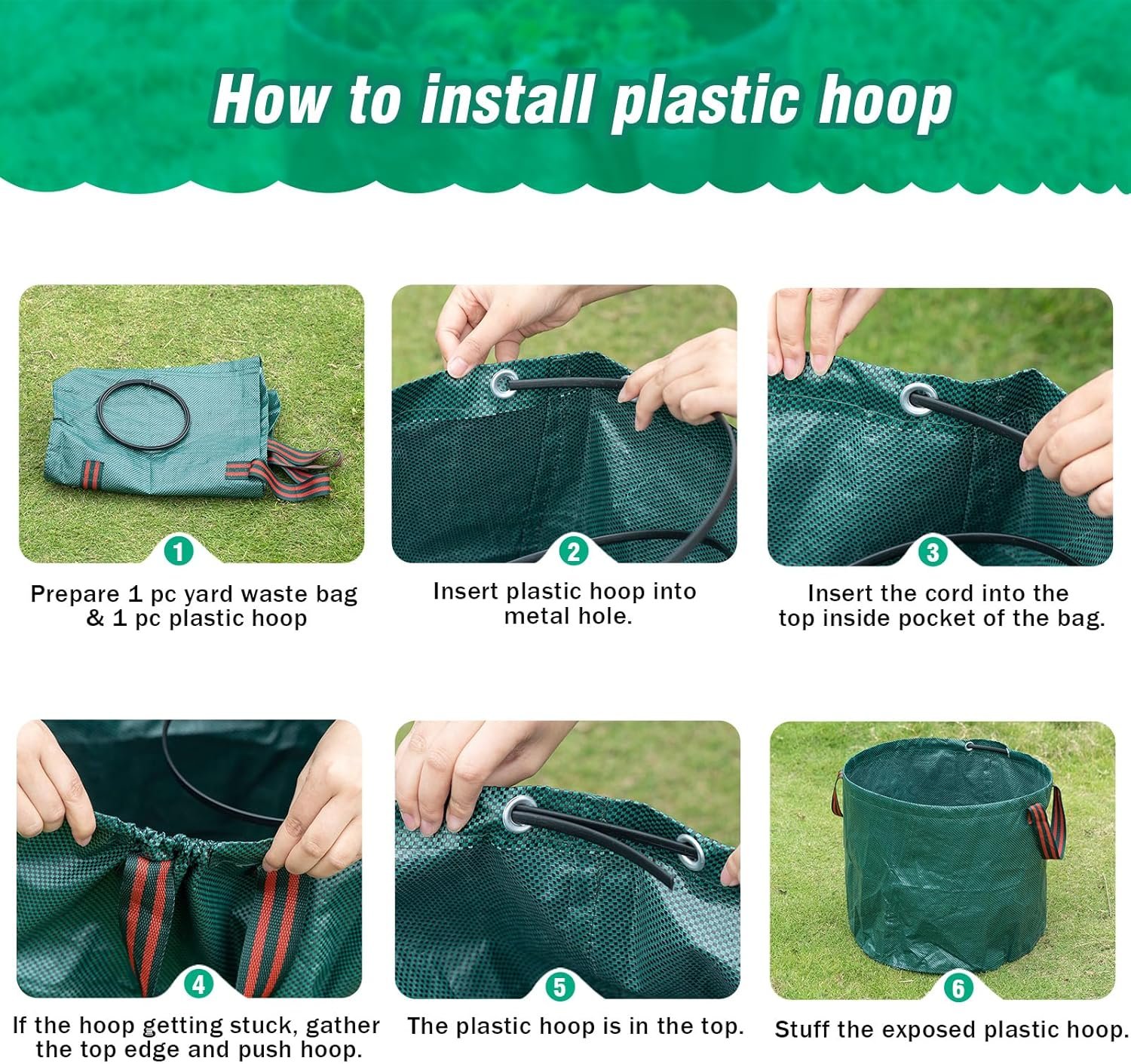 How to install plastic hoop

1

Prepare 1 pc yard waste bag & 1 pc plastic hoop

2

Insert plastic hoop into metal hole.

3

Insert the cord into the top inside pocket of the bag.

4

If the hoop getting stuck, gather the top edge and push hoop.

5

The plastic hoop is in the top.

6

Stuff the exposed plastic hoop.