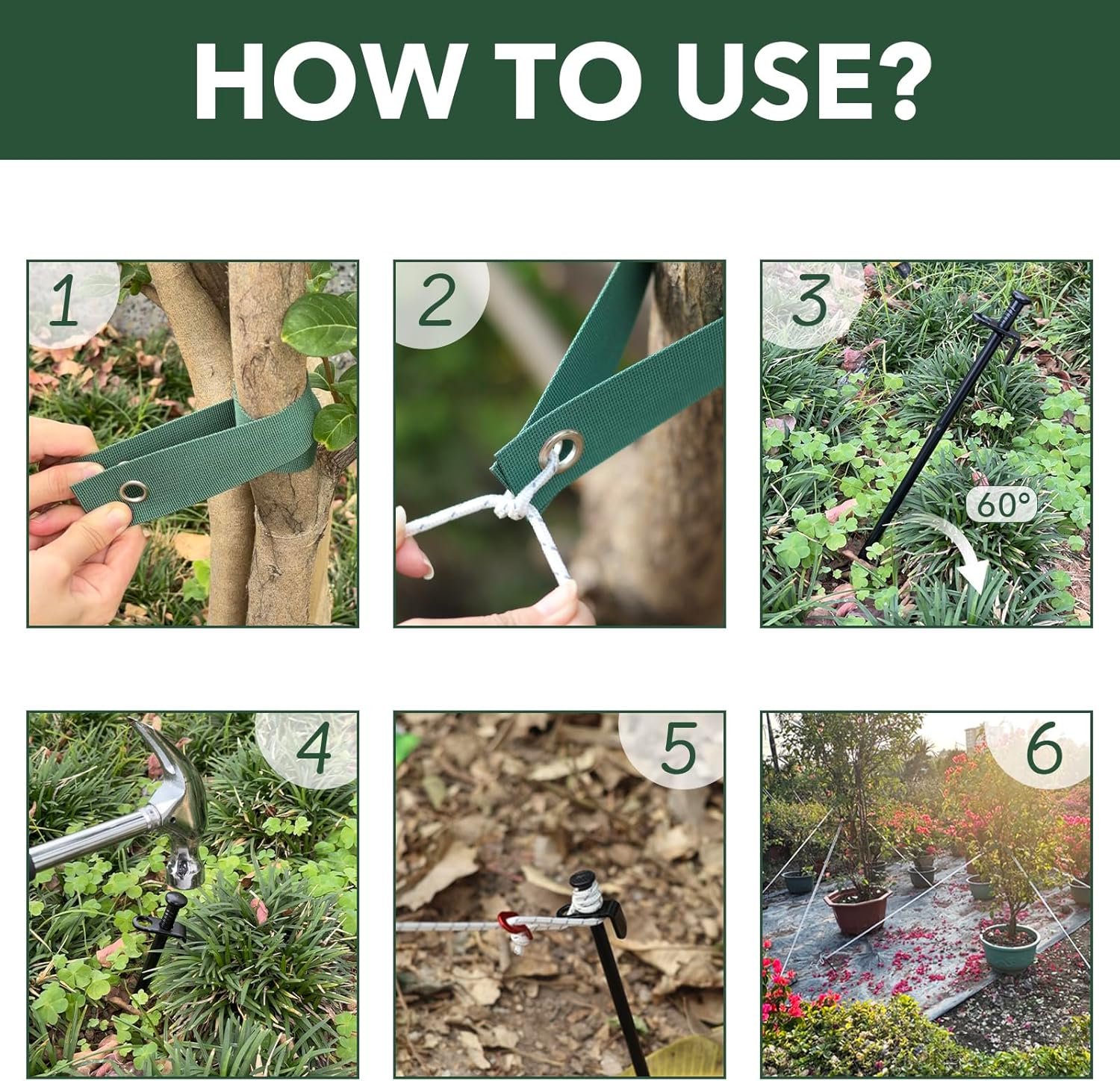 HOW TO USE?

1

2

3

60°

4

5

6