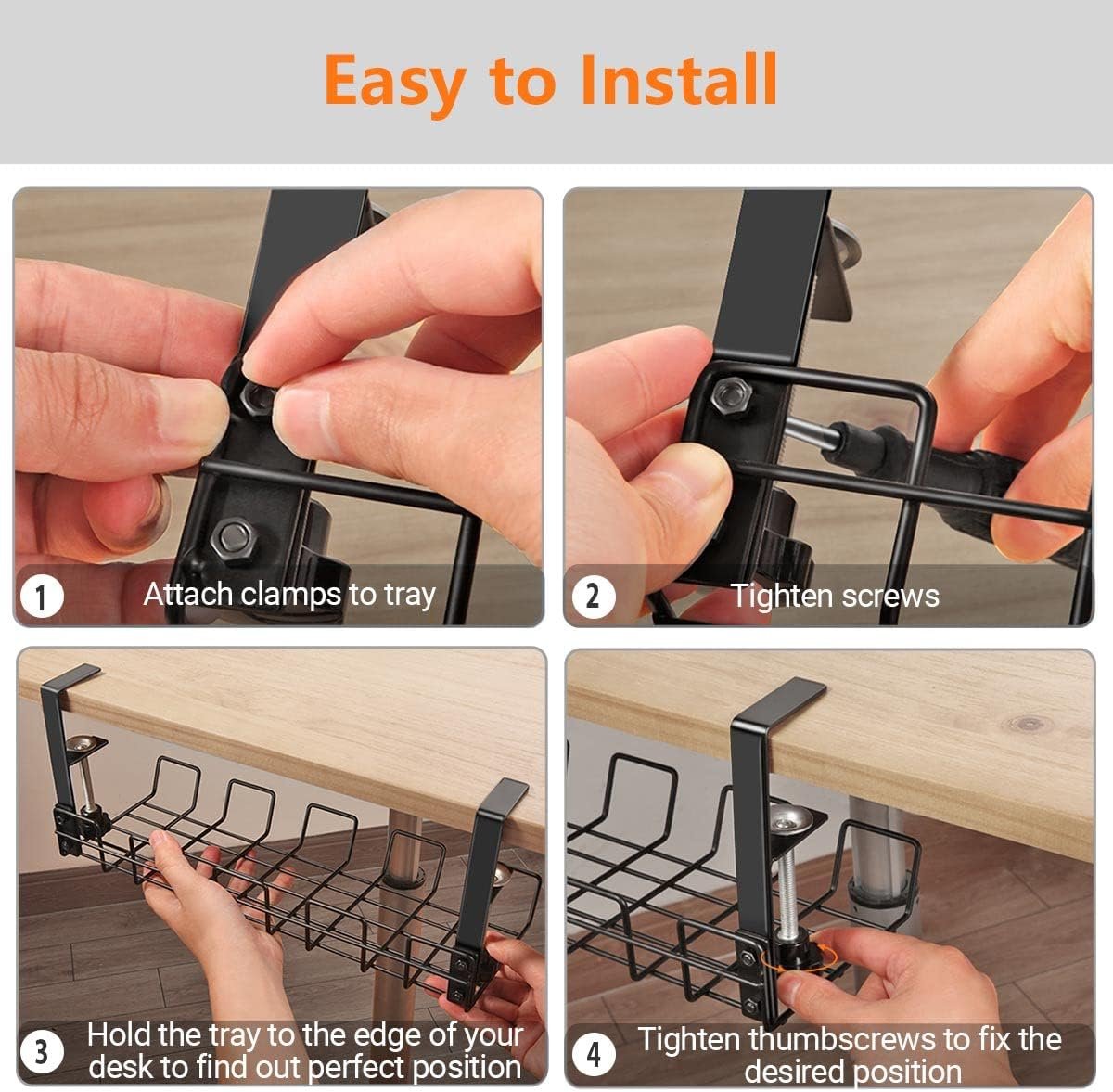 Easy to Install

1 Attach clamps to tray

2 Tighten screws

3 Hold the tray to the edge of your desk to find out perfect position

4 Tighten thumbscrews to fix the desired position