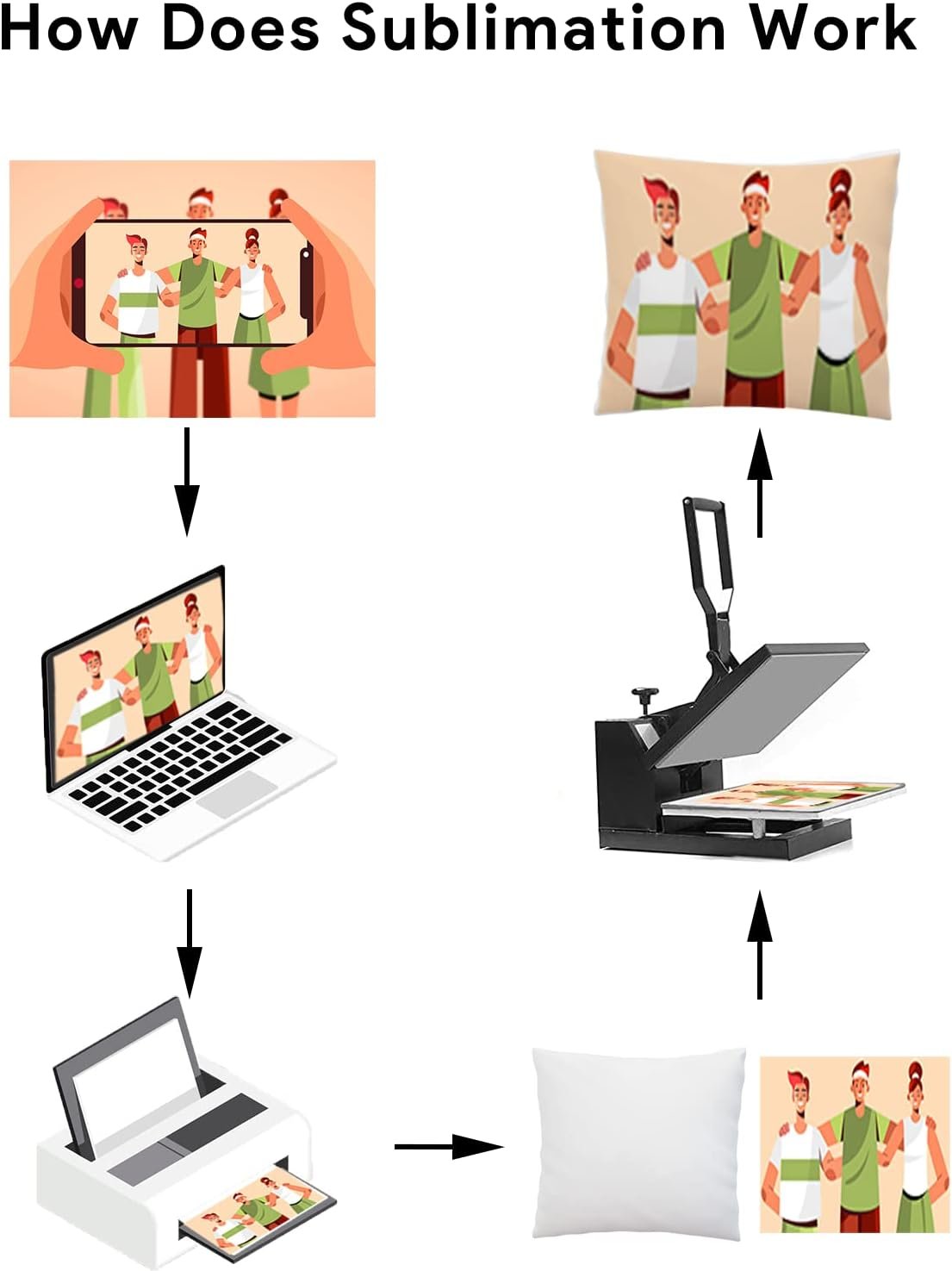 How Does Sublimation Work