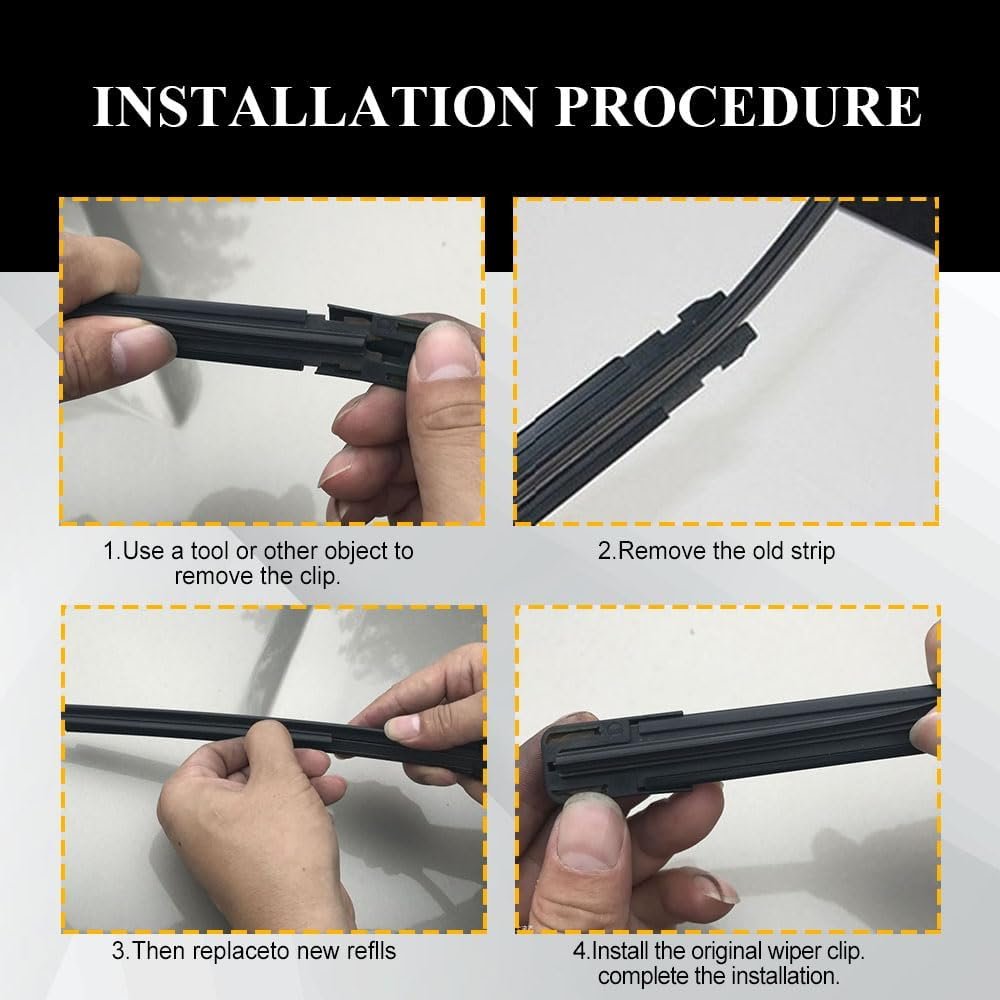 INSTALLATION PROCEDURE

1.Use a tool or other object to remove the clip.

2.Remove the old strip

3.Then replaceto new reflls

4.Install the original wiper clip. complete the installation.