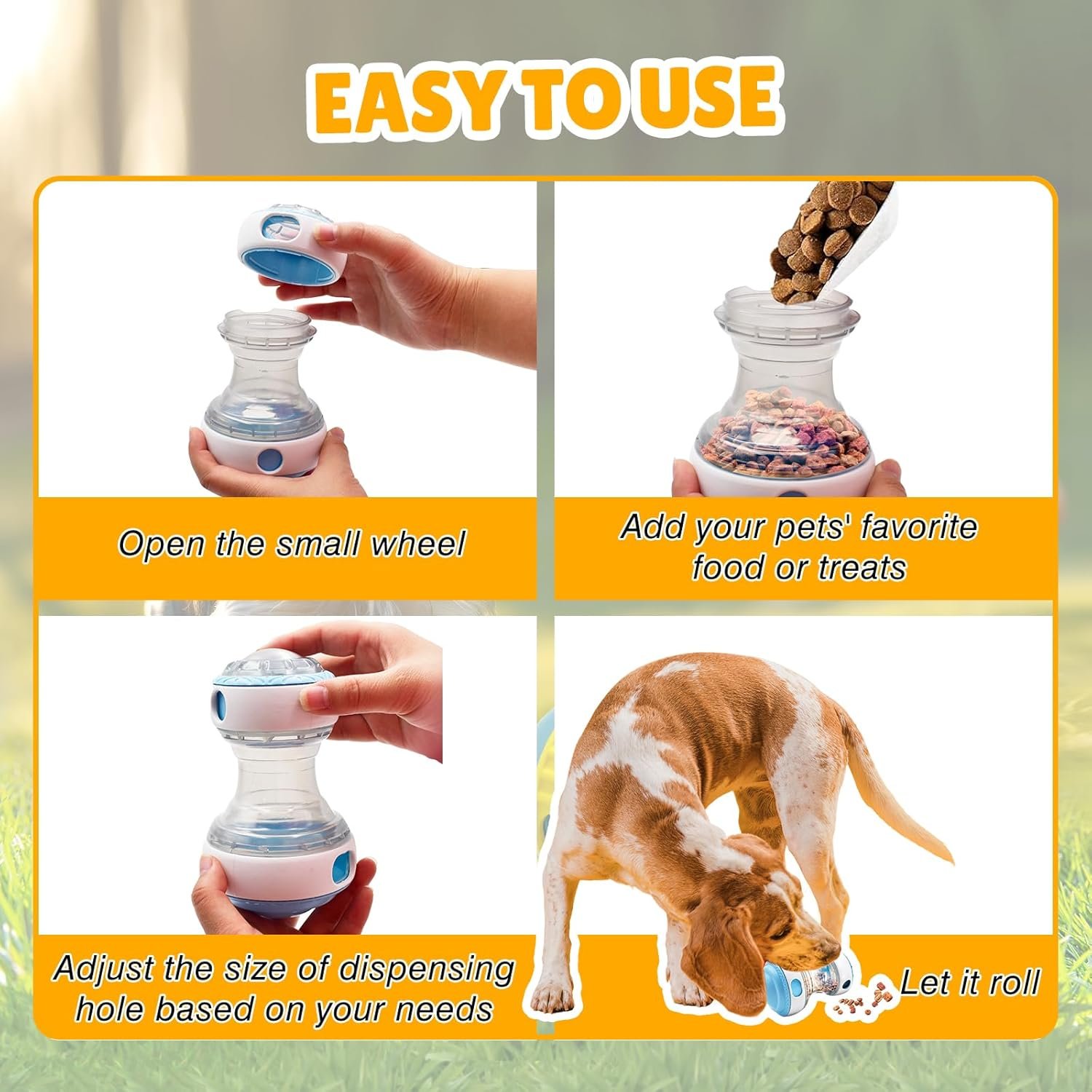 EASY TO USE

Open the small wheel

Add your pets' favorite food or treats

Adjust the size of dispensing hole based on your needs

Let it roll