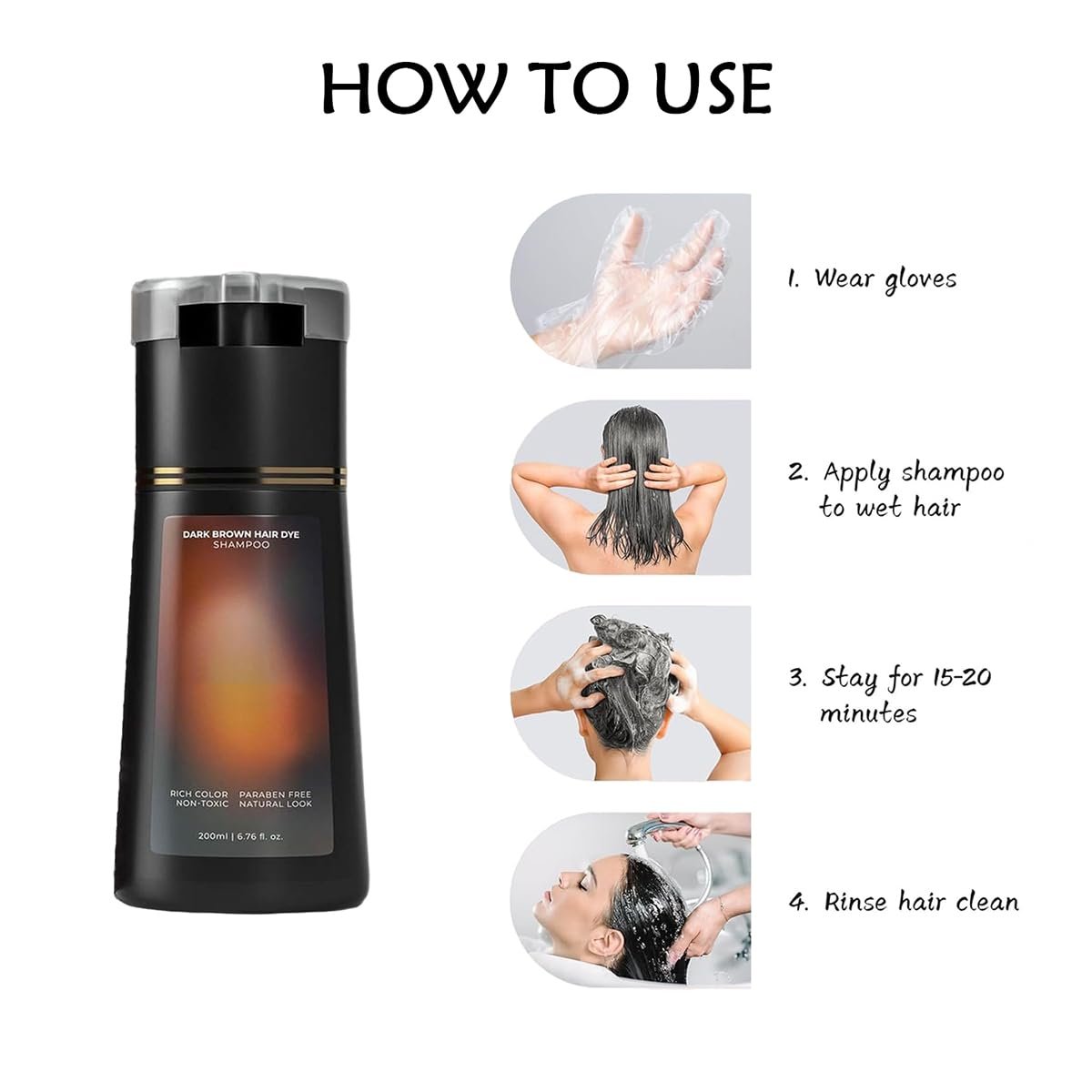 HOW TO USE

DARK BROWN HAIR DYE
SHAMPOO

RICH COLOR
NON-TOXIC

PARABEN FREE
NATURAL LOOK

200ml | 6.76 fl. oz.

1. Wear gloves

2. Apply shampoo to wet hair

3. Stay for 15-20 minutes

4. Rinse hair clean