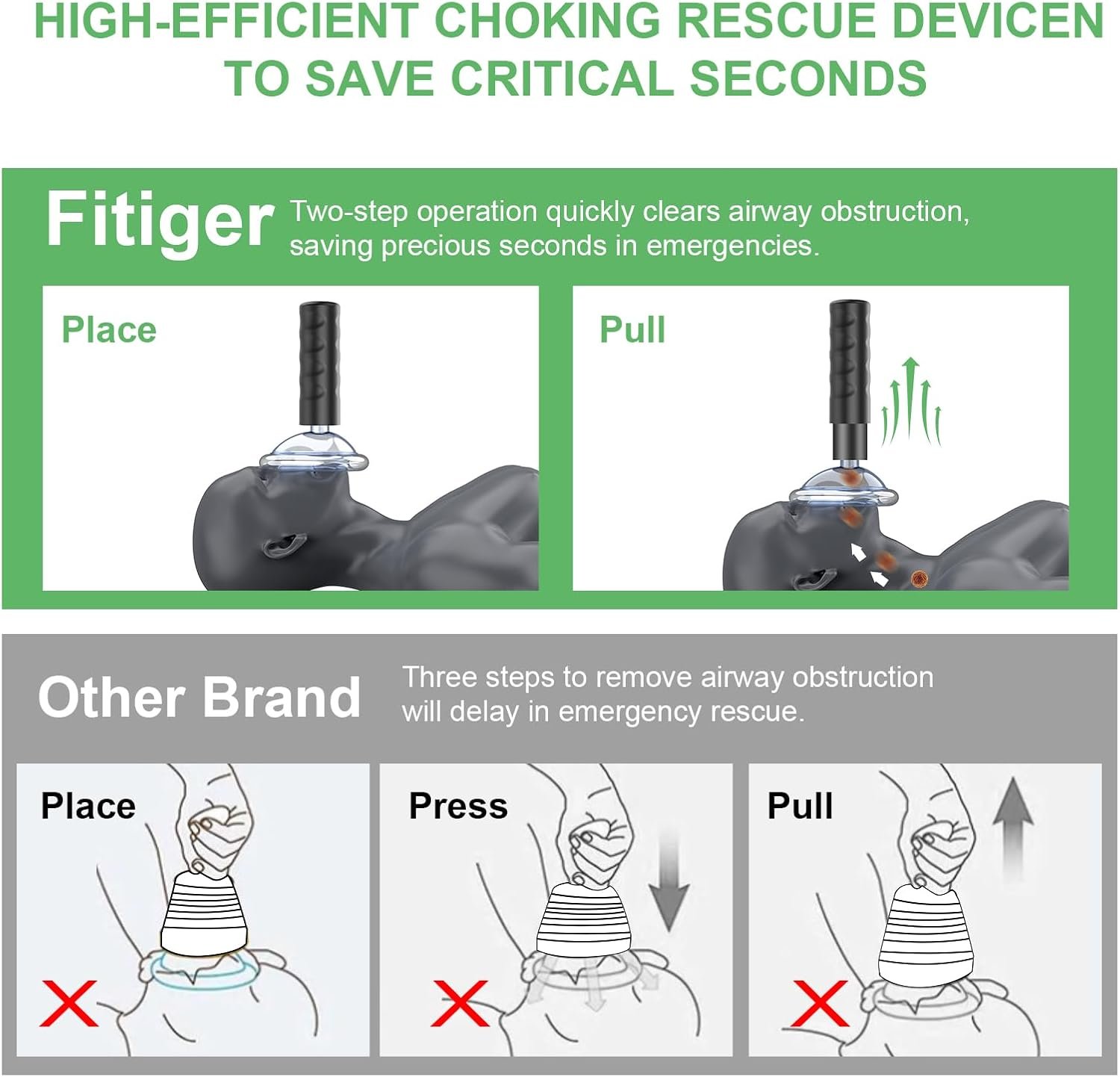 HIGH-EFFICIENT CHOKING RESCUE DEVICEN TO SAVE CRITICAL SECONDS

Fitiger Two-step operation quickly clears airway obstruction, saving precious seconds in emergencies.

Place

Pull

Other Brand Three steps to remove airway obstruction will delay in emergency rescue.

Place

Press

Pull