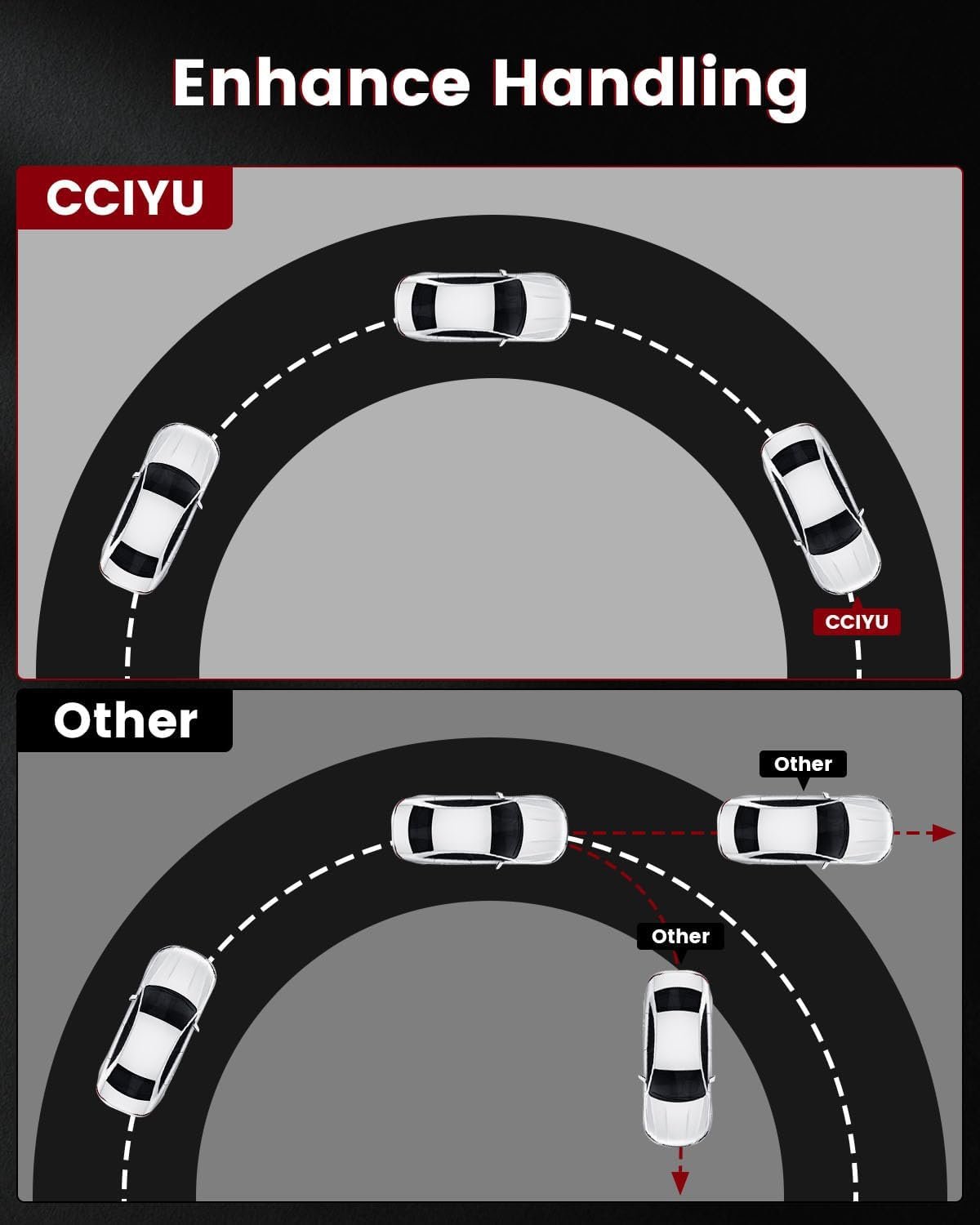 Enhance Handling

CCIYU

CCIYU

Other

Other

Other