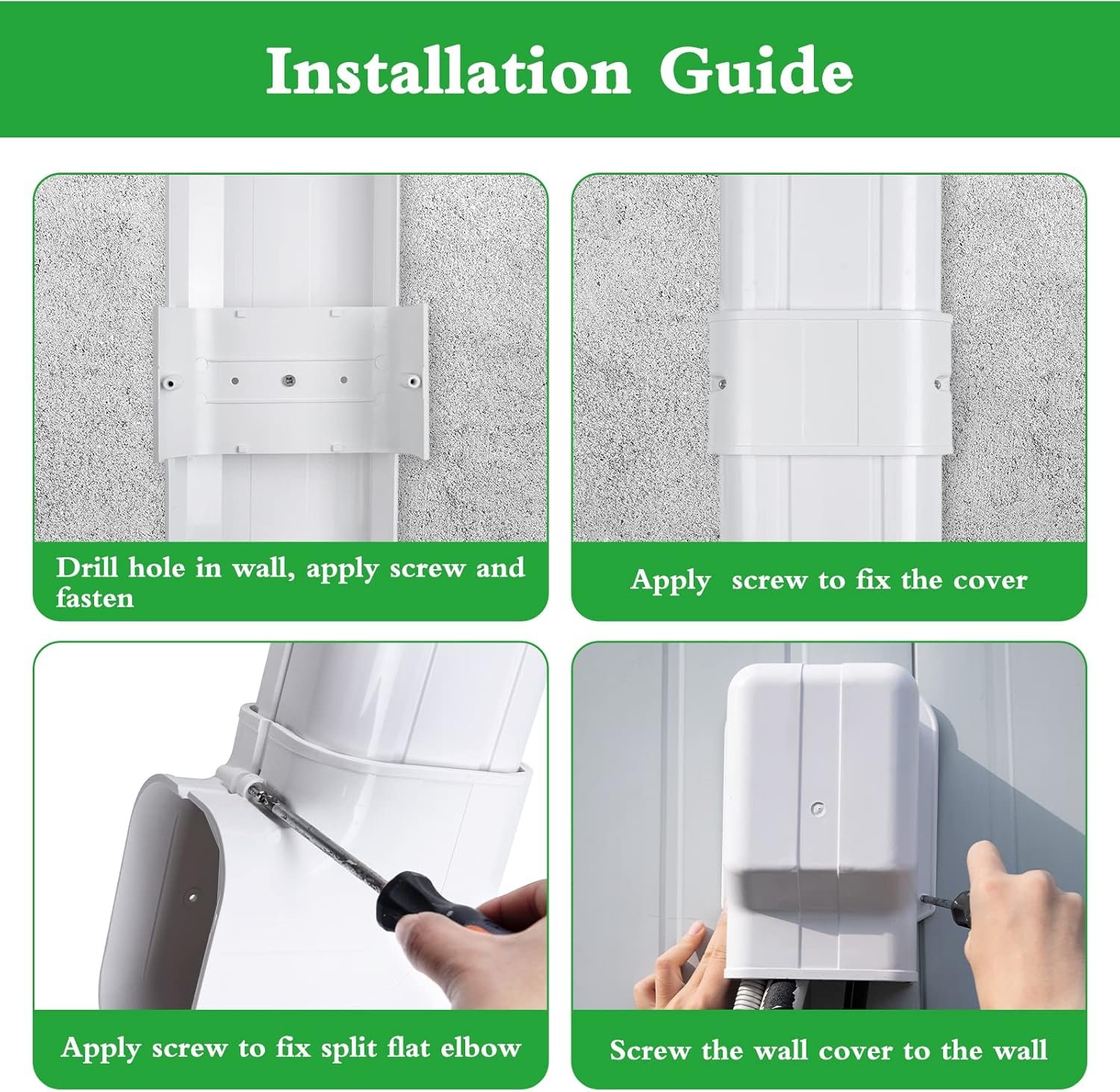 Installation Guide

Drill hole in wall, apply screw and fasten

Apply screw to fix the cover

Apply screw to fix split flat elbow

Screw the wall cover to the wall