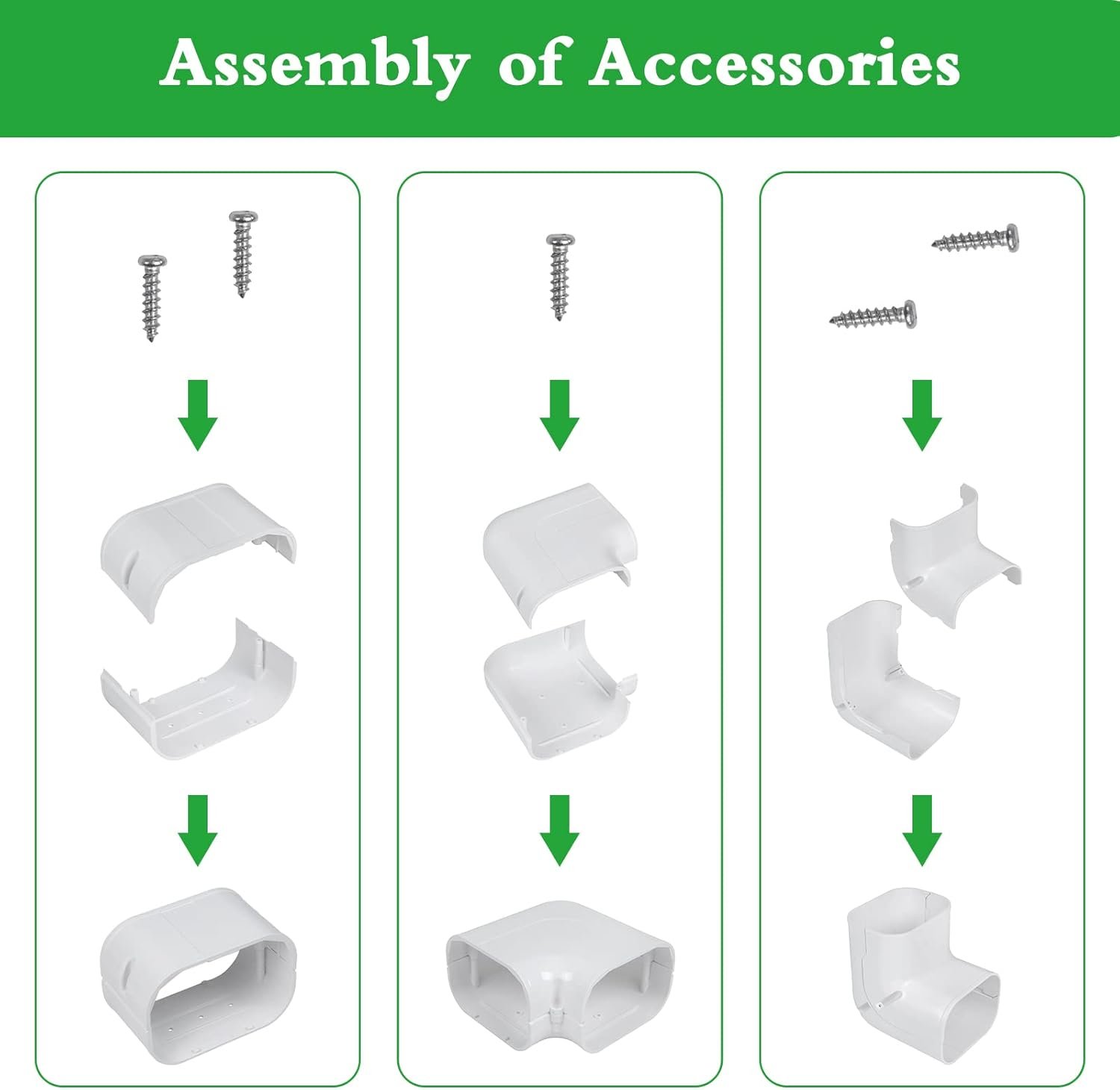 Assembly of Accessories