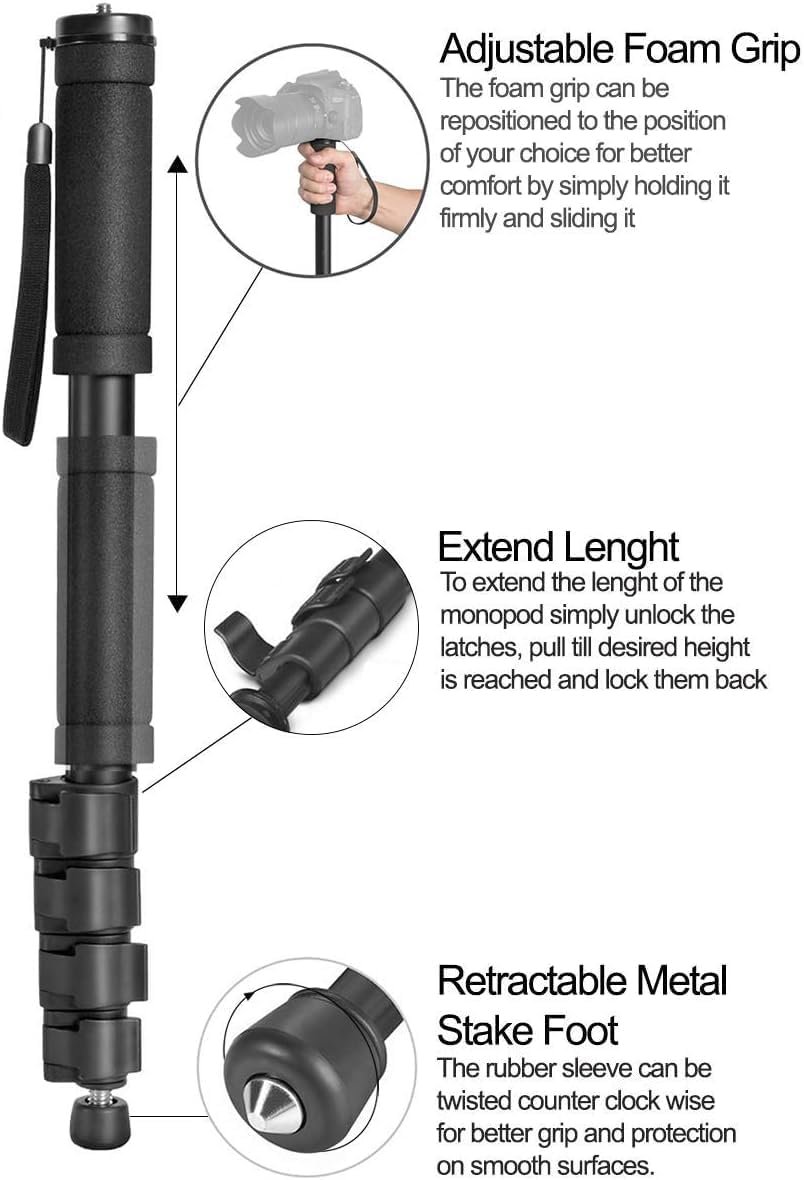 Adjustable Foam Grip
The foam grip can be repositioned to the position of your choice for better comfort by simply holding it firmly and sliding it

Extend Lenght
To extend the lenght of the monopod simply unlock the latches, pull till desired height is reached and lock them back

Retractable Metal Stake Foot
The rubber sleeve can be twisted counter clock wise for better grip and protection on smooth surfaces.