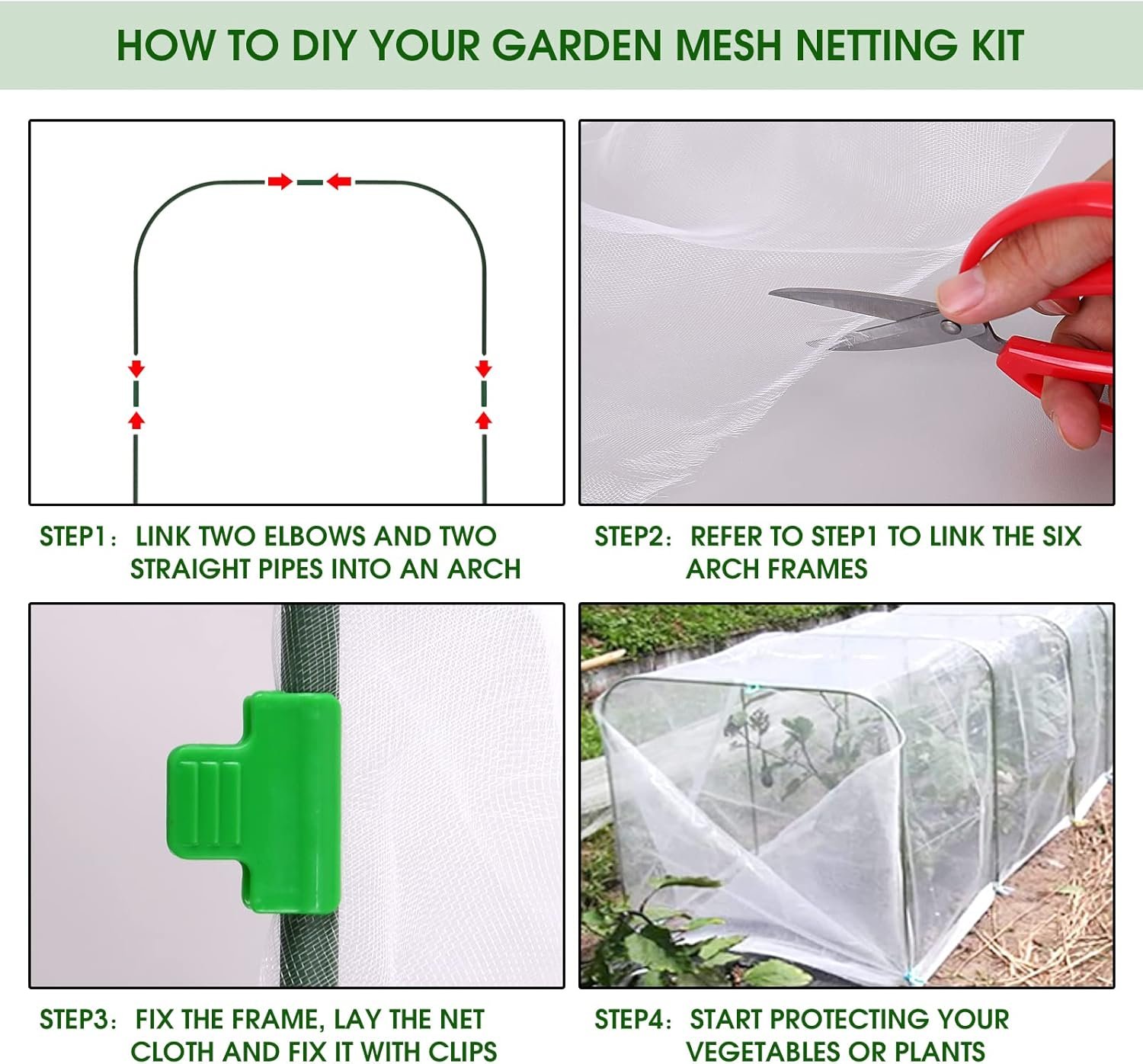 HOW TO DIY YOUR GARDEN MESH NETTING KIT

STEP1: LINK TWO ELBOWS AND TWO STRAIGHT PIPES INTO AN ARCH

STEP2: REFER TO STEP1 TO LINK THE SIX ARCH FRAMES

STEP3: FIX THE FRAME, LAY THE NET CLOTH AND FIX IT WITH CLIPS

STEP4: START PROTECTING YOUR VEGETABLES OR PLANTS