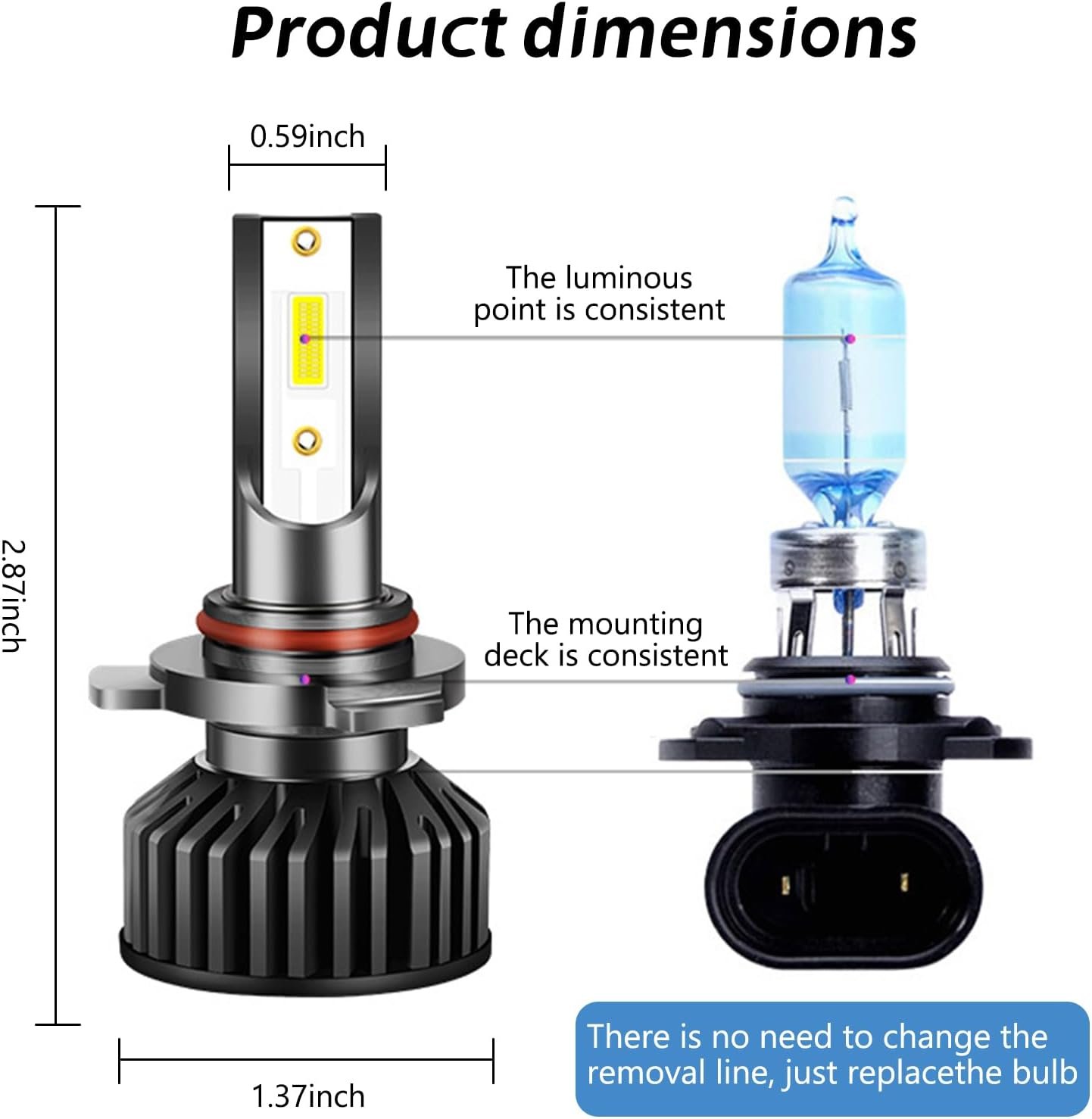 Product dimensions

0.59inch

2.87inch

The luminous point is consistent

The mounting deck is consistent

1.37inch

There is no need to change the removal line, just replacethe bulb