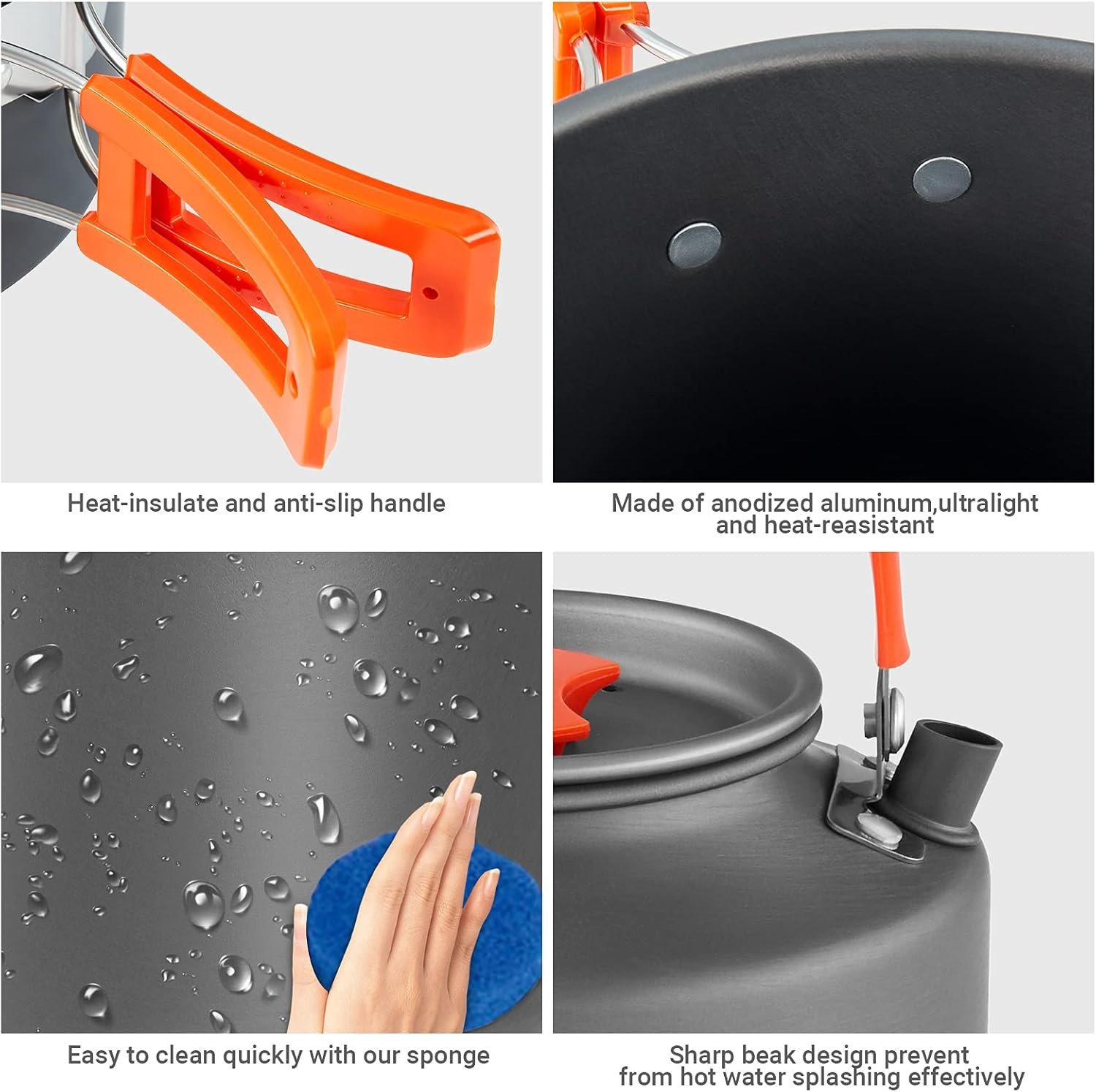 Heat-insulate and anti-slip handle

Made of anodized aluminum,ultralight and heat-reasistant

Easy to clean quickly with our sponge

Sharp beak design prevent from hot water splashing effectively