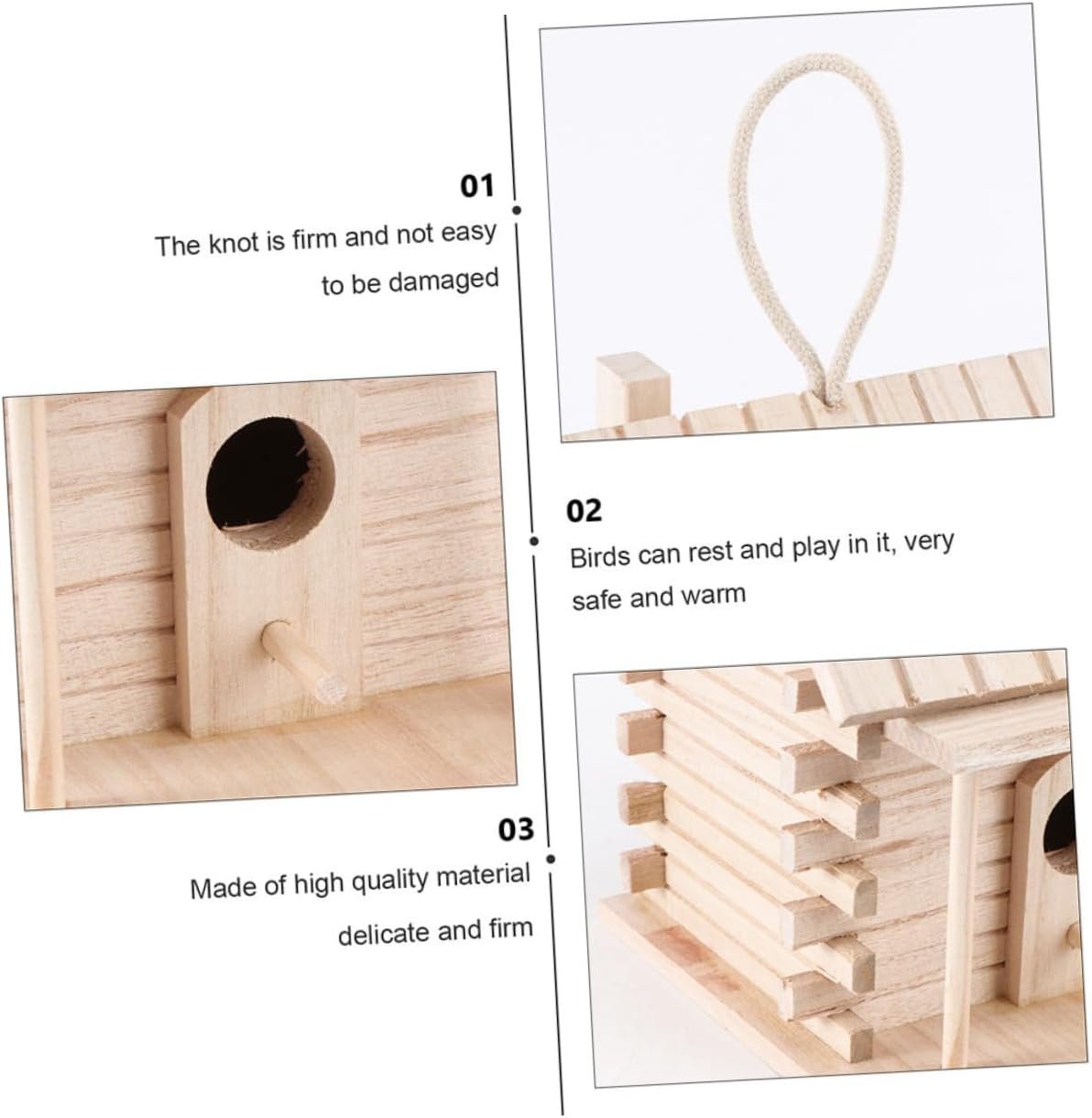 01

The knot is firm and not easy to be damaged

02

Birds can rest and play in it, very safe and warm

03

Made of high quality material delicate and firm