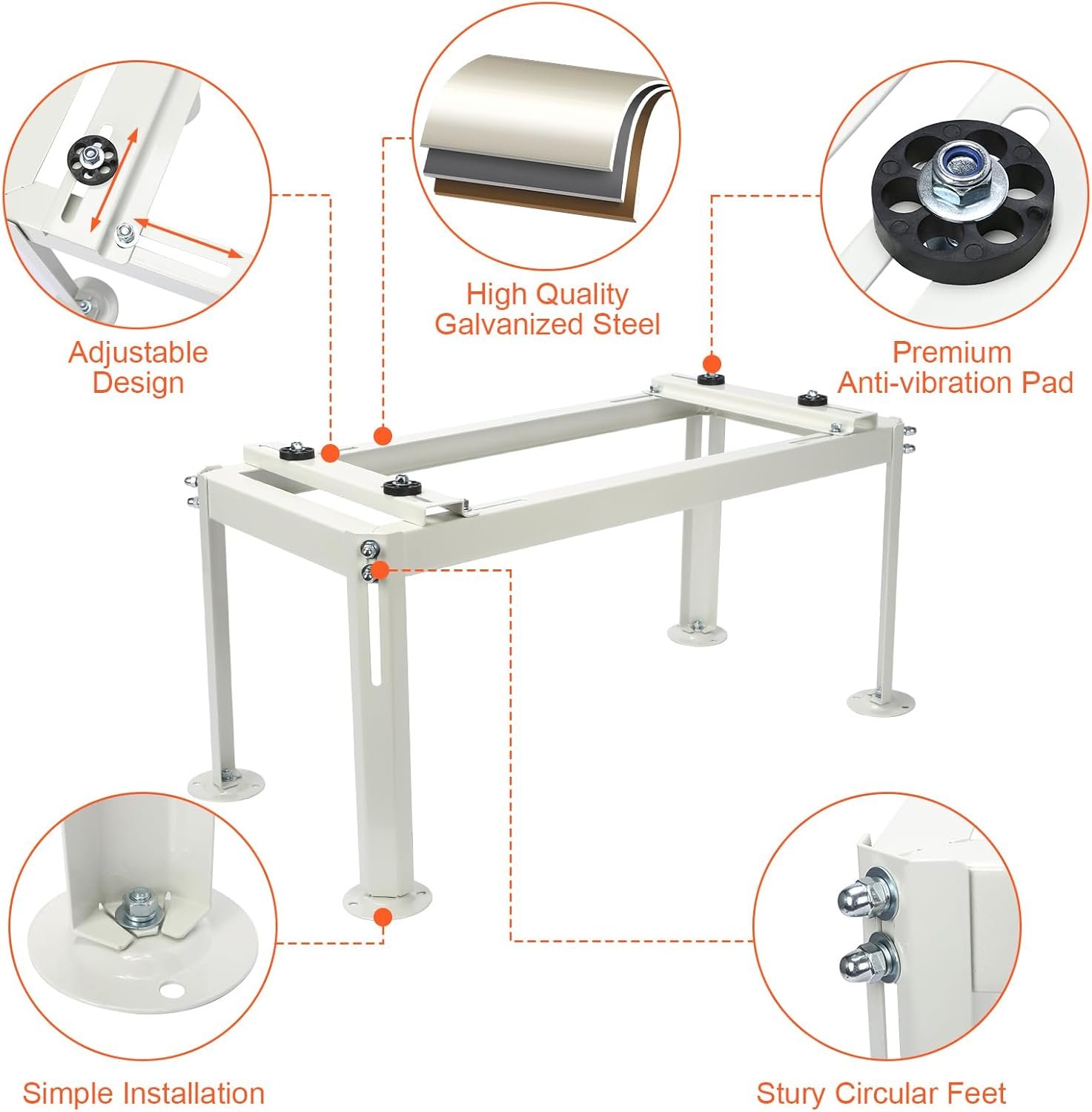 Adjustable Design

High Quality Galvanized Steel

Premium Anti-vibration Pad

Simple Installation

Stury Circular Feet