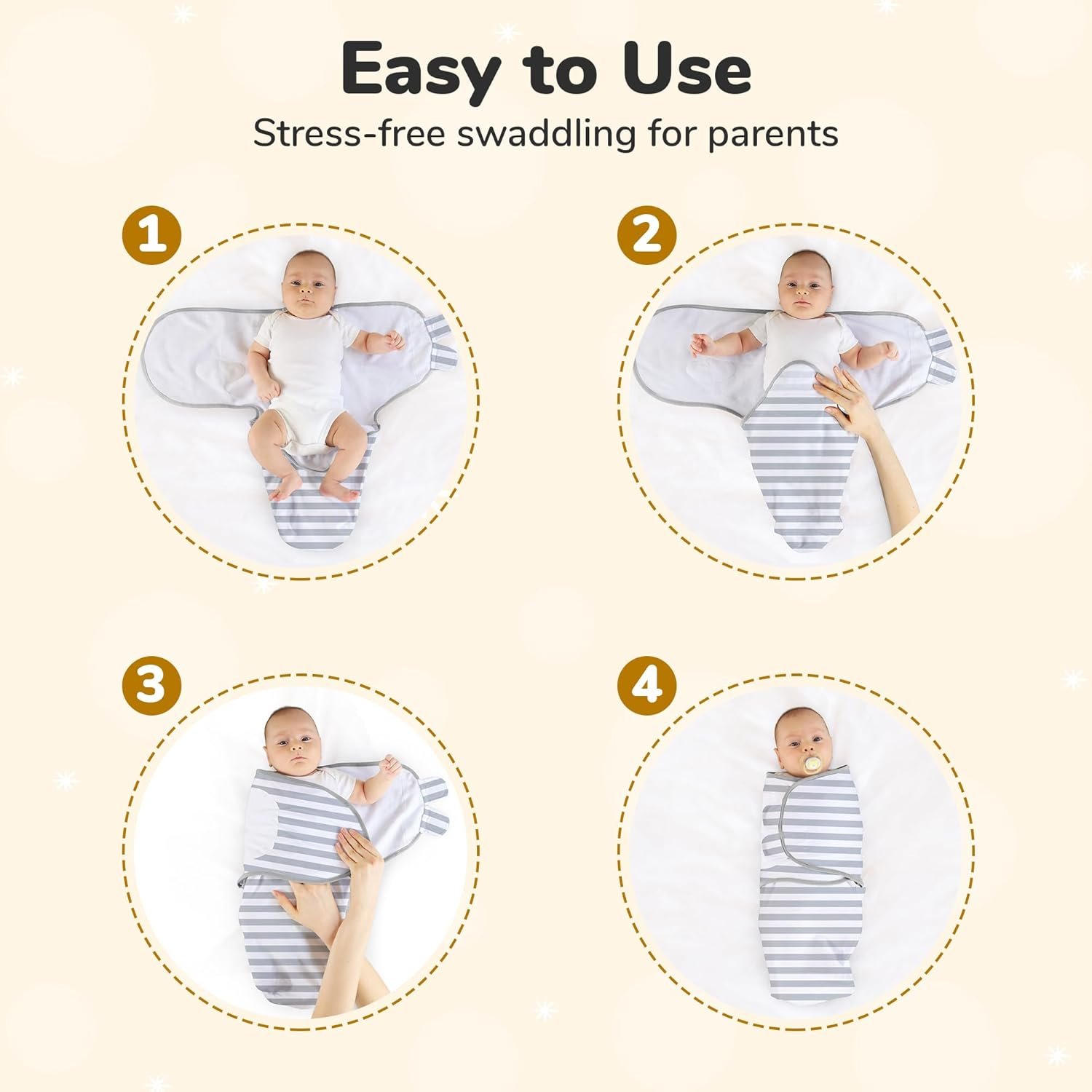 Easy to Use

Stress-free swaddling for parents

1

2

3

4