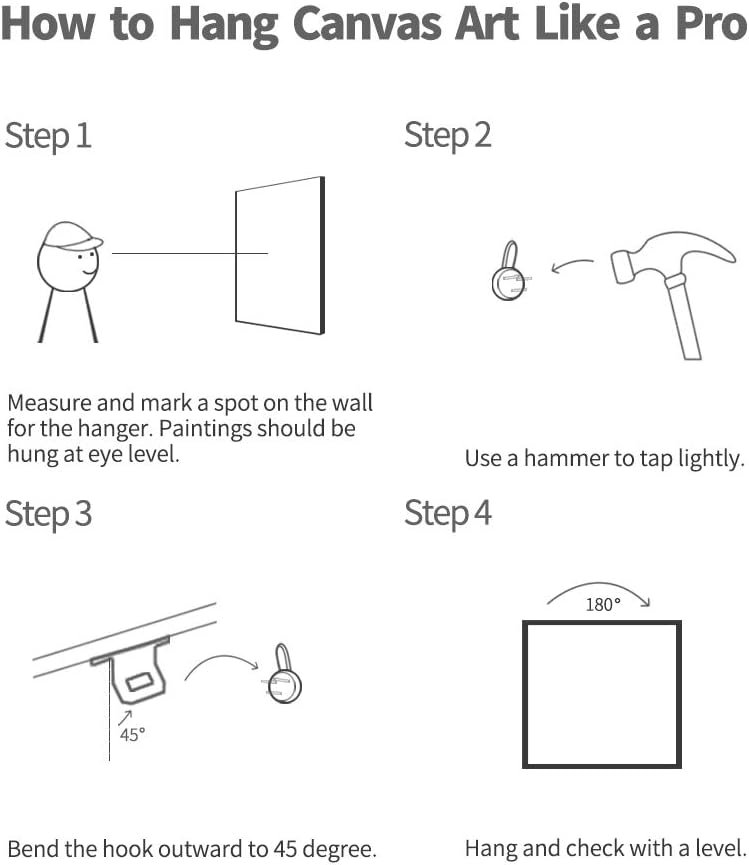 How to Hang Canvas Art Like a Pro

Step 1

Measure and mark a spot on the wall for the hanger. Paintings should be hung at eye level.

Step 2

Use a hammer to tap lightly.

Step 3

45°

Bend the hook outward to 45 degree.

Step 4

180°

Hang and check with a level.