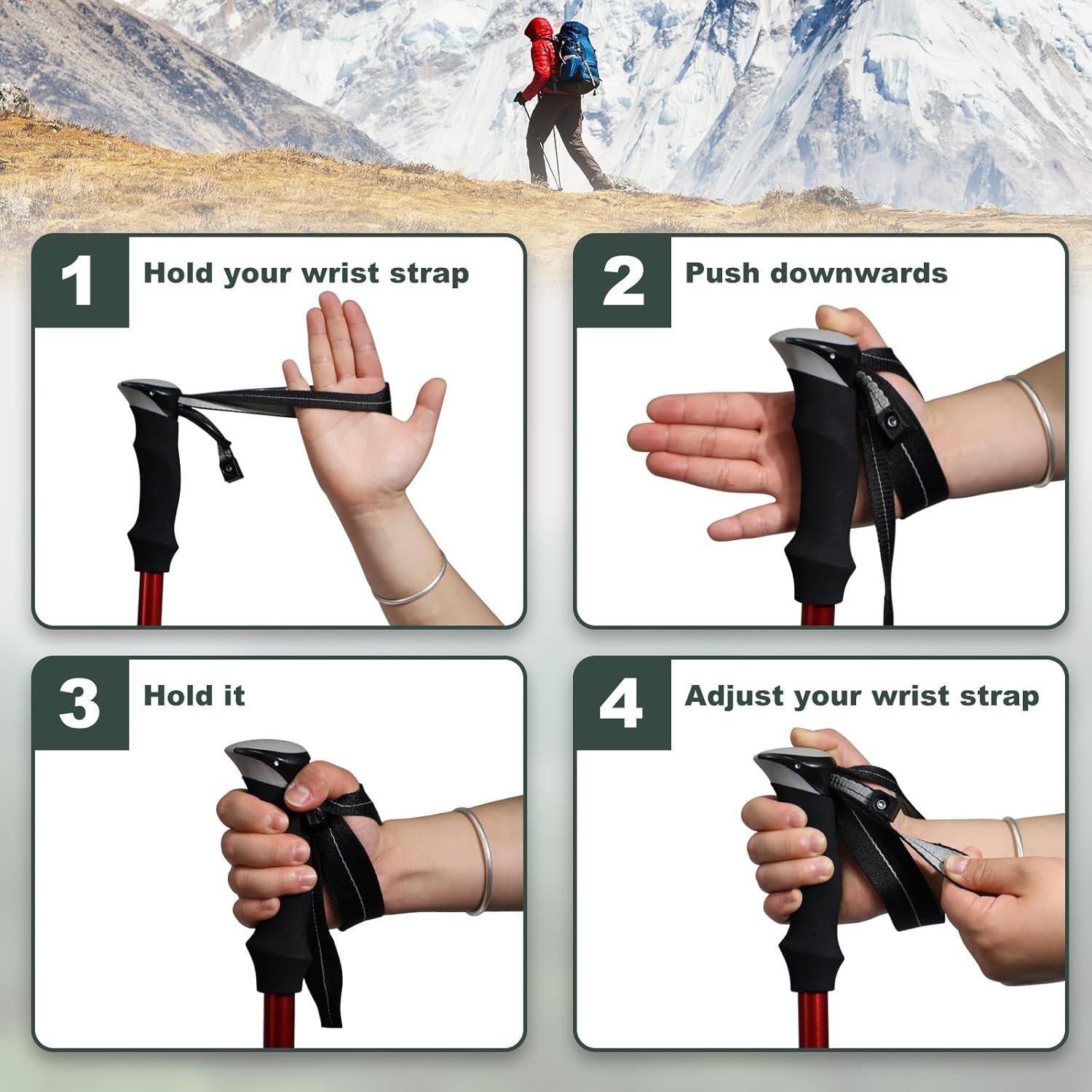 1 Hold your wrist strap

2 Push downwards

3 Hold it

4 Adjust your wrist strap