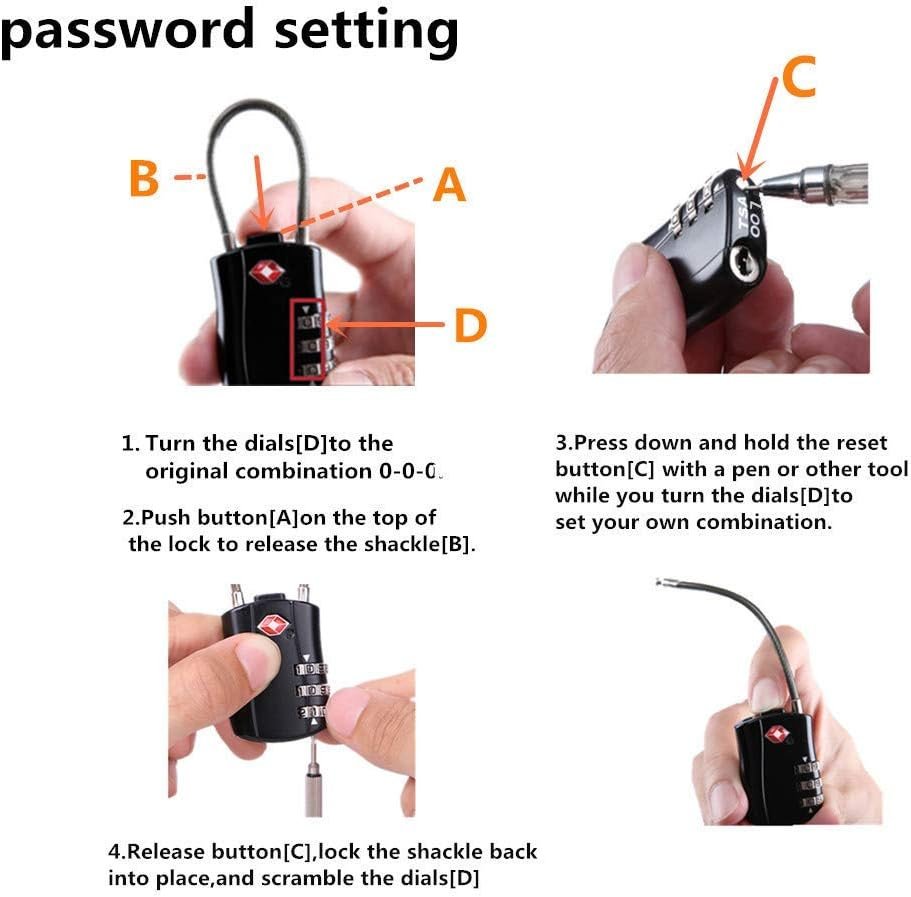 password setting

B

A

D

C

TSA 007

1. Turn the dials[D]to the original combination 0-0-0.

2.Push button[A]on the top of the lock to release the shackle[B].

3.Press down and hold the reset button[C] with a pen or other tool while you turn the dials[D]to set your own combination.

4.Release button[C],lock the shackle back into place,and scramble the dials[D]