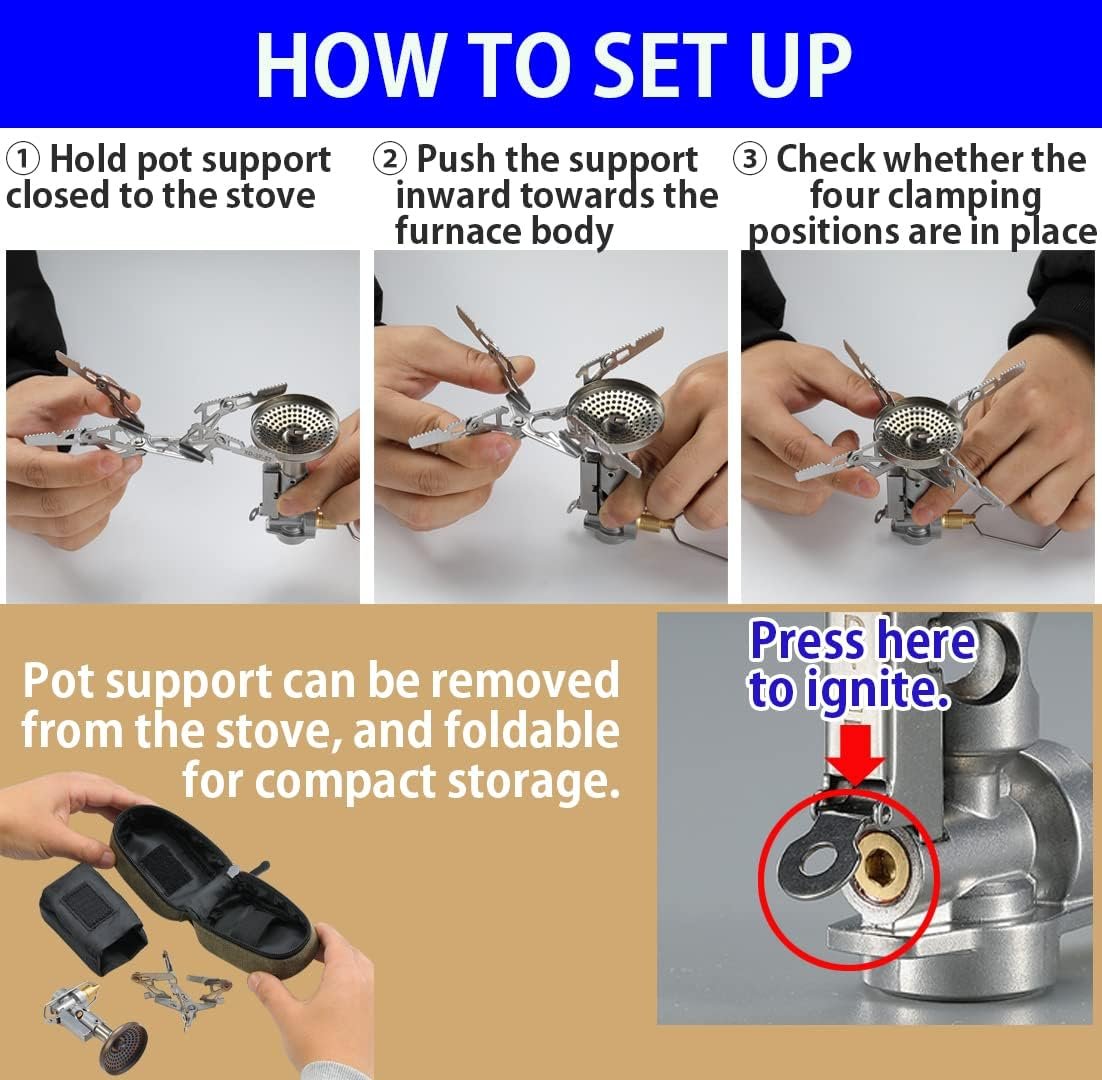 HOW TO SET UP

① Hold pot support closed to the stove

② Push the support inward towards the furnace body

③ Check whether the four clamping positions are in place

Pot support can be removed from the stove, and foldable for compact storage.

Press here to ignite.