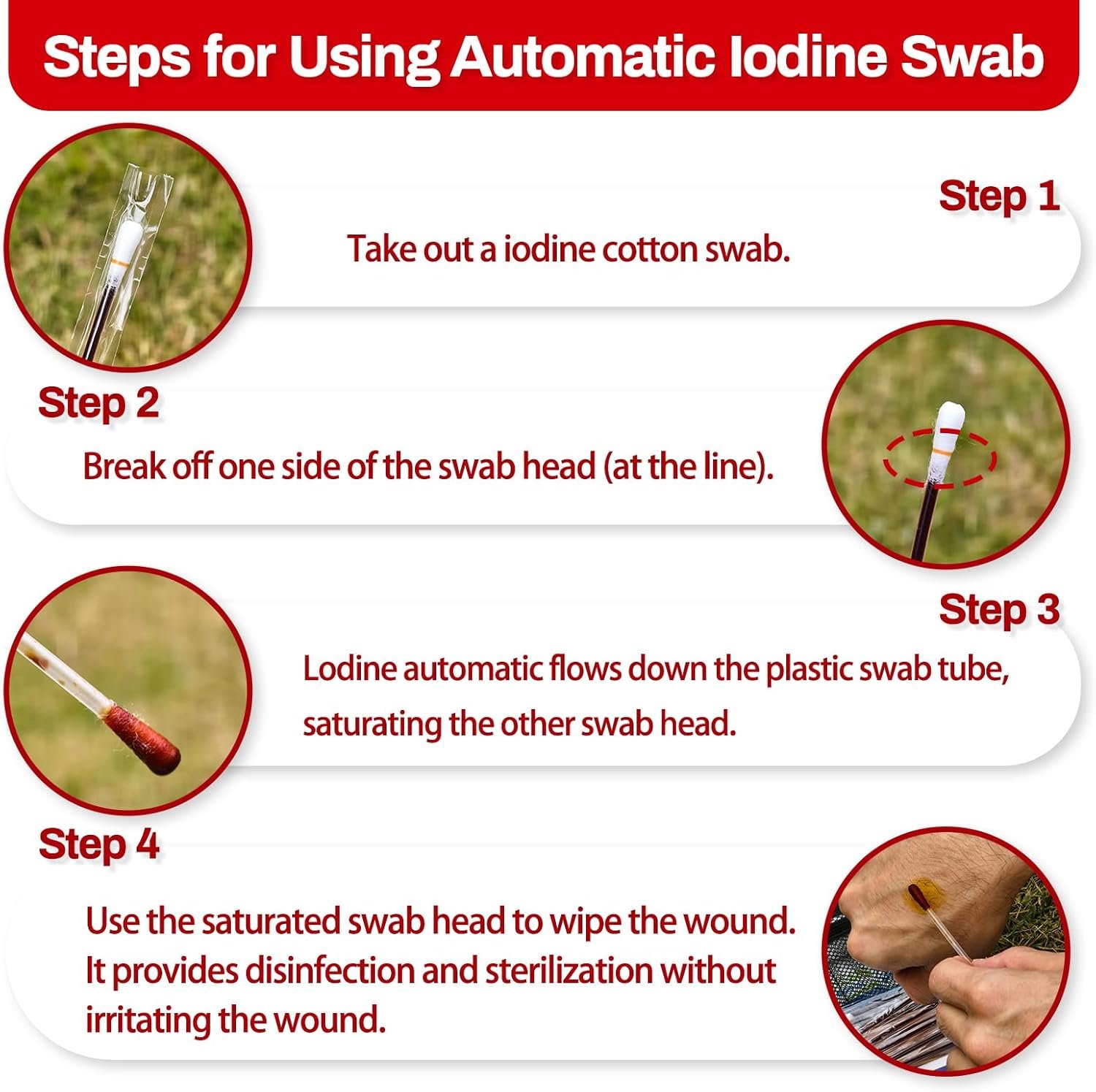 Steps for Using Automatic Iodine Swab

Step 1

Take out a iodine cotton swab.

Step 2

Break off one side of the swab head (at the line).

Step 3

Lodine automatic flows down the plastic swab tube, saturating the other swab head.

Step 4

Use the saturated swab head to wipe the wound. It provides disinfection and sterilization without irritating the wound.