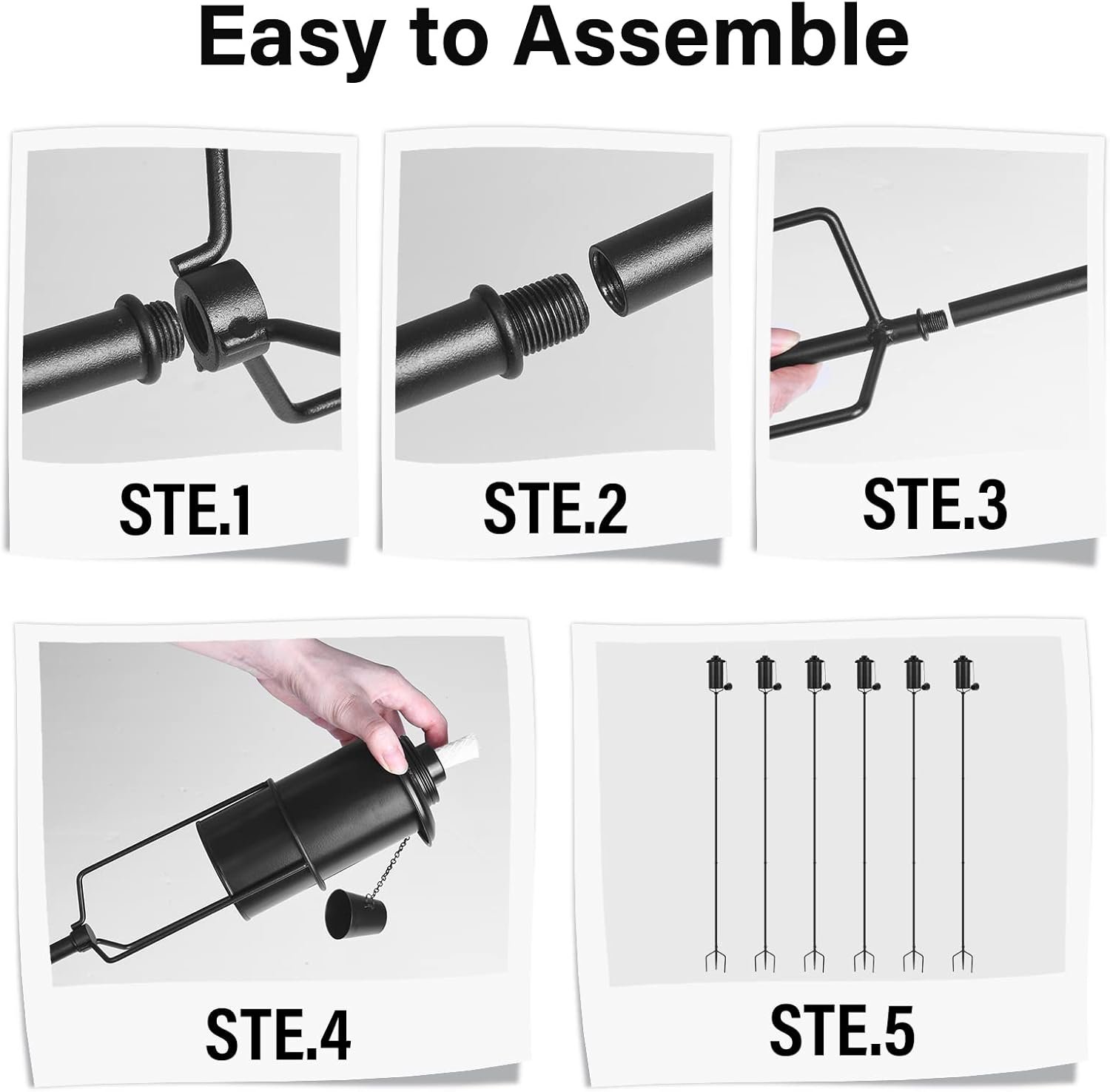 Easy to Assemble

STE.1

STE.2

STE.3

STE.4

STE.5