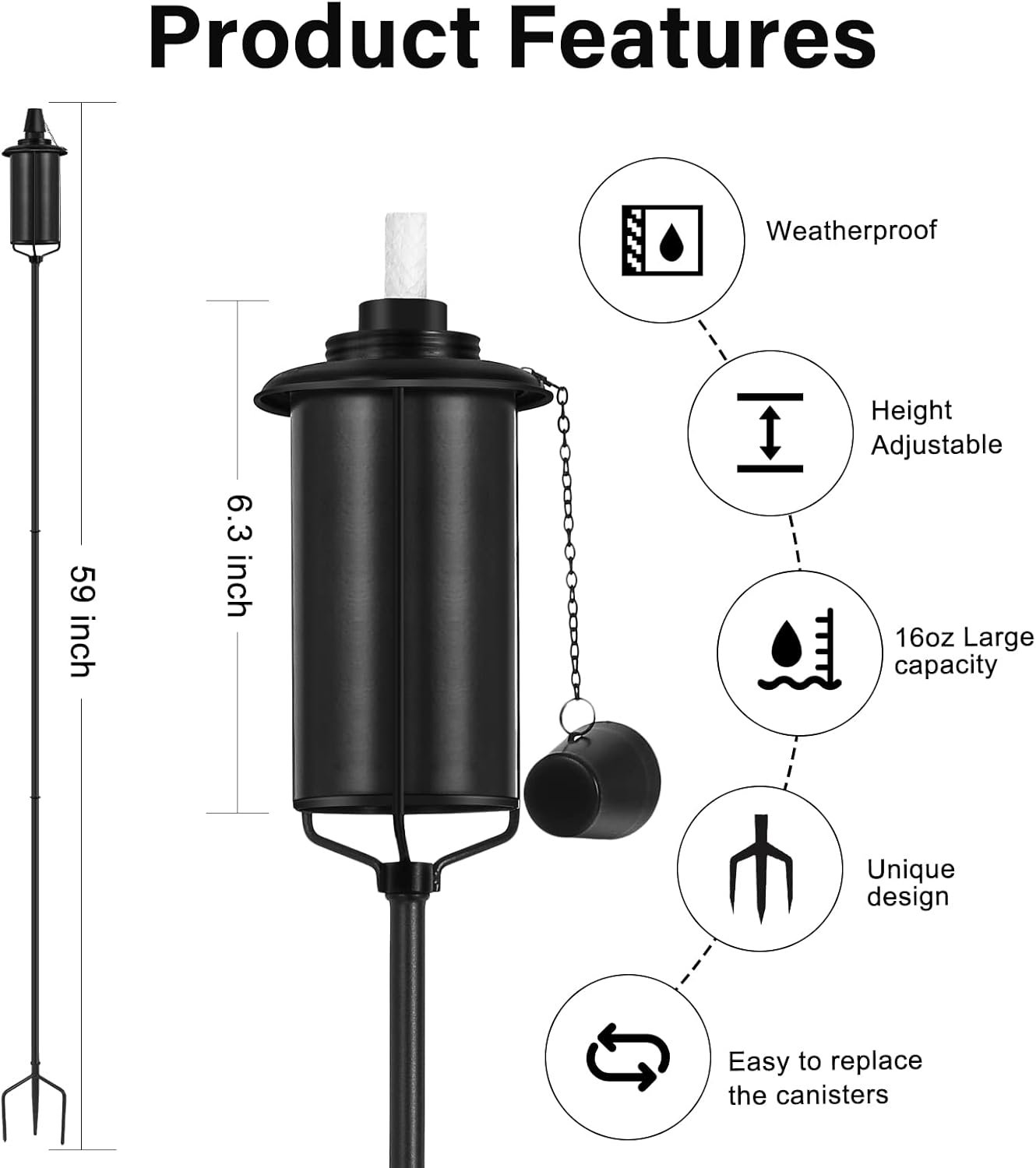 Product Features

59 inch

6.3 inch

Weatherproof

Height Adjustable

16oz Large capacity

Unique design

Easy to replace the canisters