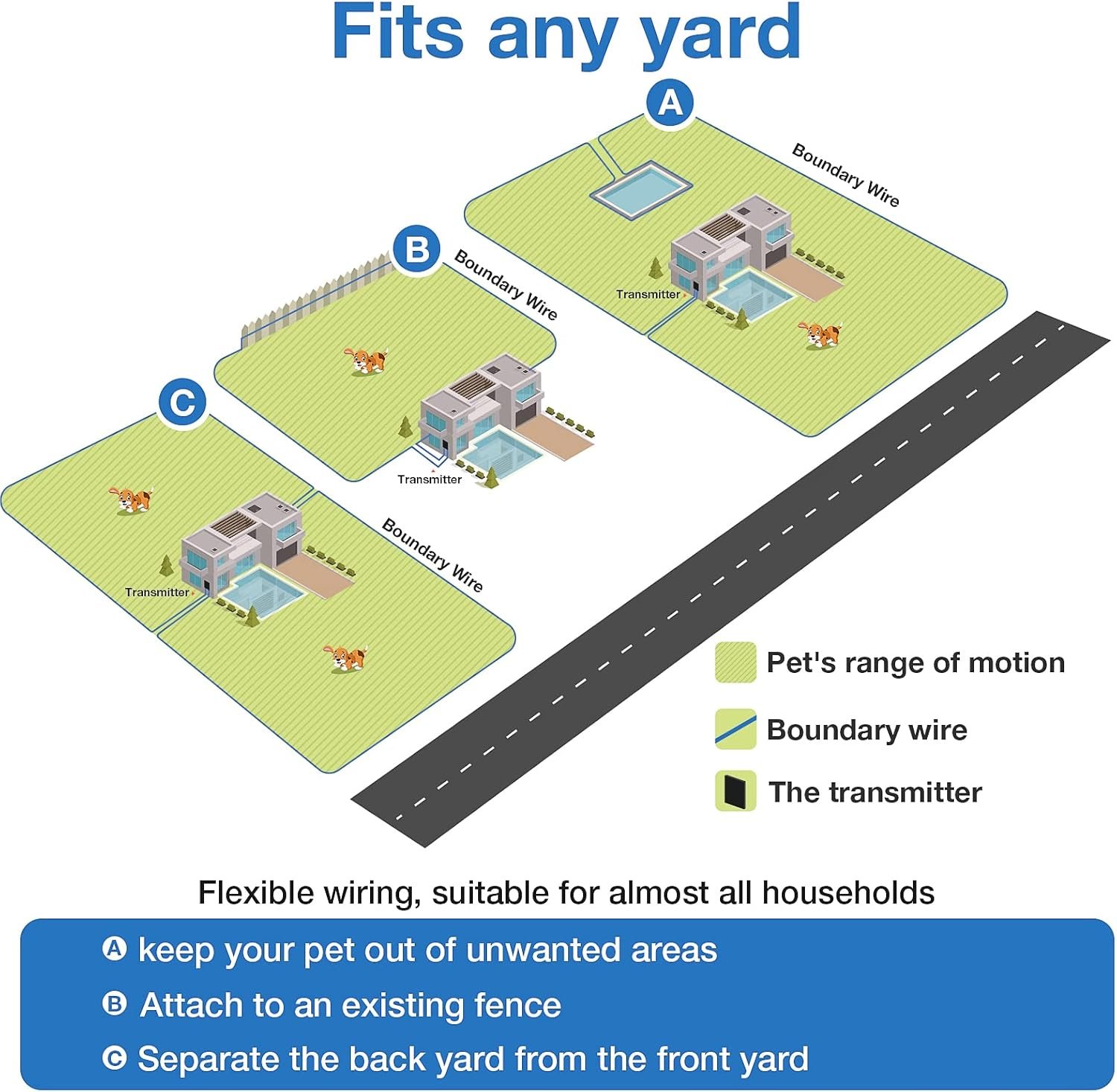 Fits any yard

A

Boundary Wire

Transmitter

B

Boundary Wire

Transmitter

C

Boundary Wire

Transmitter

Pet's range of motion

Boundary wire

The transmitter

Flexible wiring, suitable for almost all households

A keep your pet out of unwanted areas

B Attach to an existing fence

C Separate the back yard from the front yard