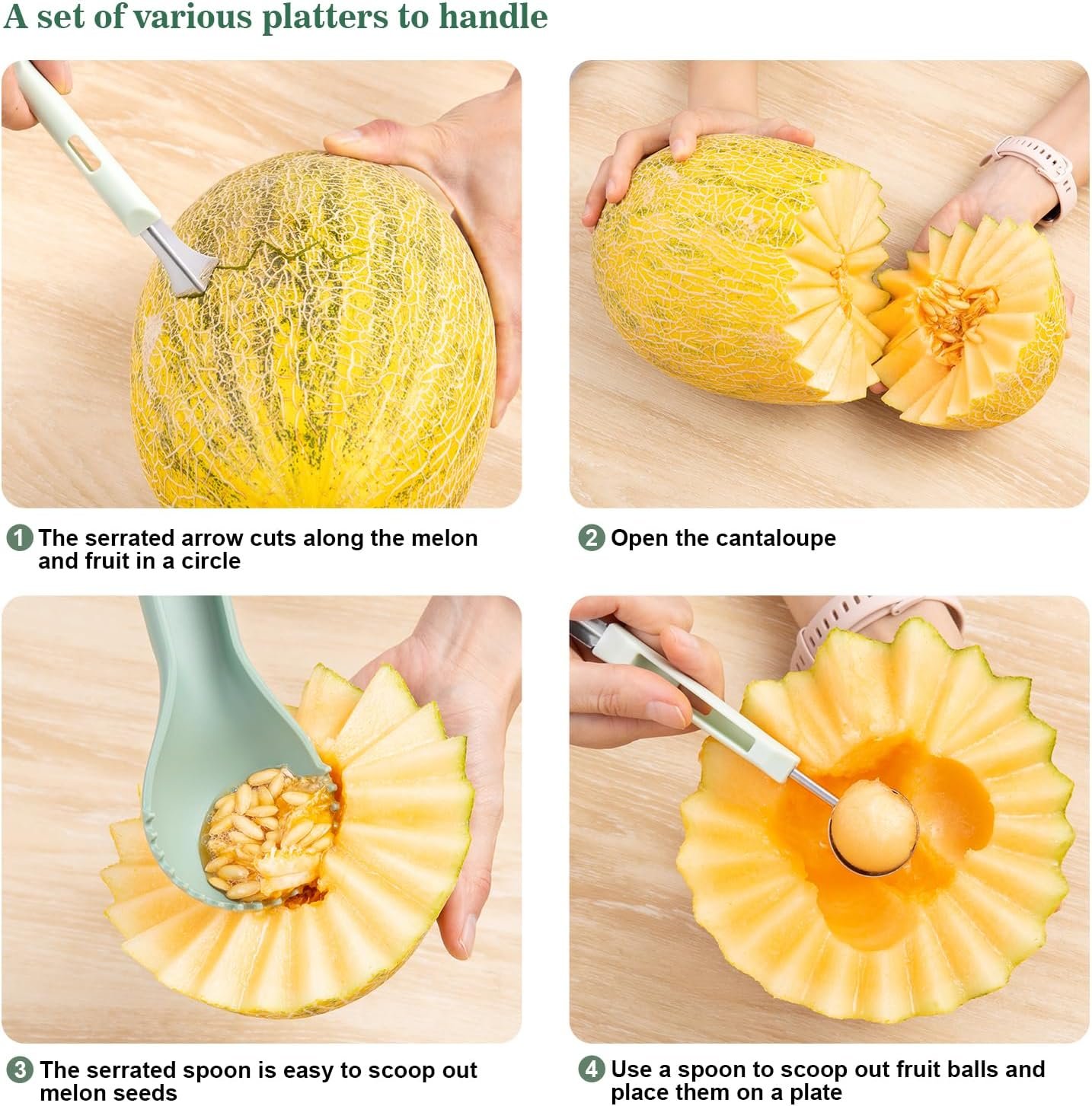 A set of various platters to handle

1 The serrated arrow cuts along the melon and fruit in a circle

2 Open the cantaloupe

3 The serrated spoon is easy to scoop out melon seeds

4 Use a spoon to scoop out fruit balls and place them on a plate