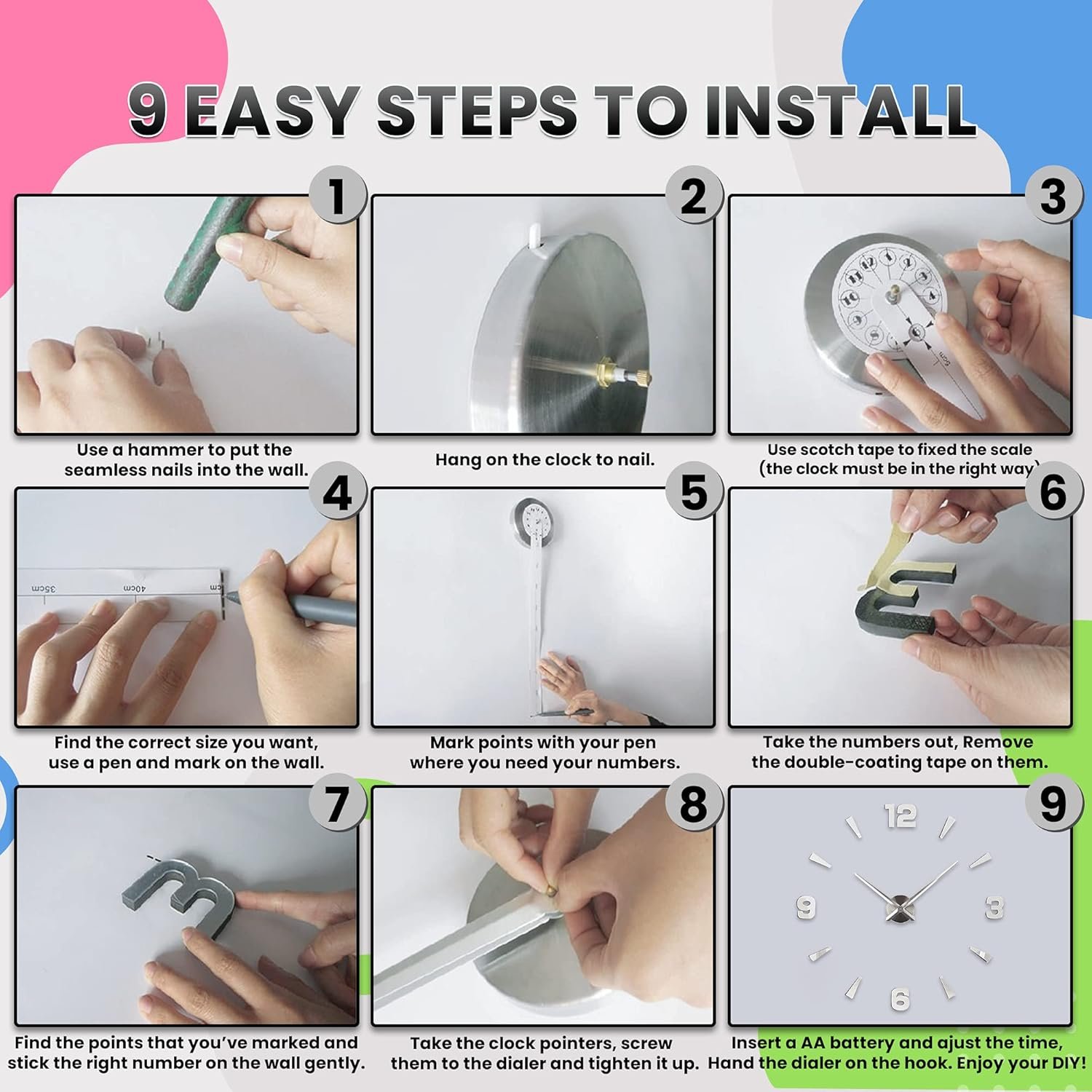 9 EASY STEPS TO INSTALL

1

Use a hammer to put the seamless nails into the wall.

2

Hang on the clock to nail.

3

Use scotch tape to fixed the scale (the clock must be in the right way)

4

35cm 40cm

Find the correct size you want, use a pen and mark on the wall.

5

Mark points with your pen where you need your numbers.

6

Take the numbers out, Remove the double-coating tape on them.

7

Find the points that you've marked and stick the right number on the wall gently.

8

Take the clock pointers, screw them to the dialer and tighten it up.

9

12 3 6 9

Insert a AA battery and ajust the time, Hand the dialer on the hook. Enjoy your DIY!