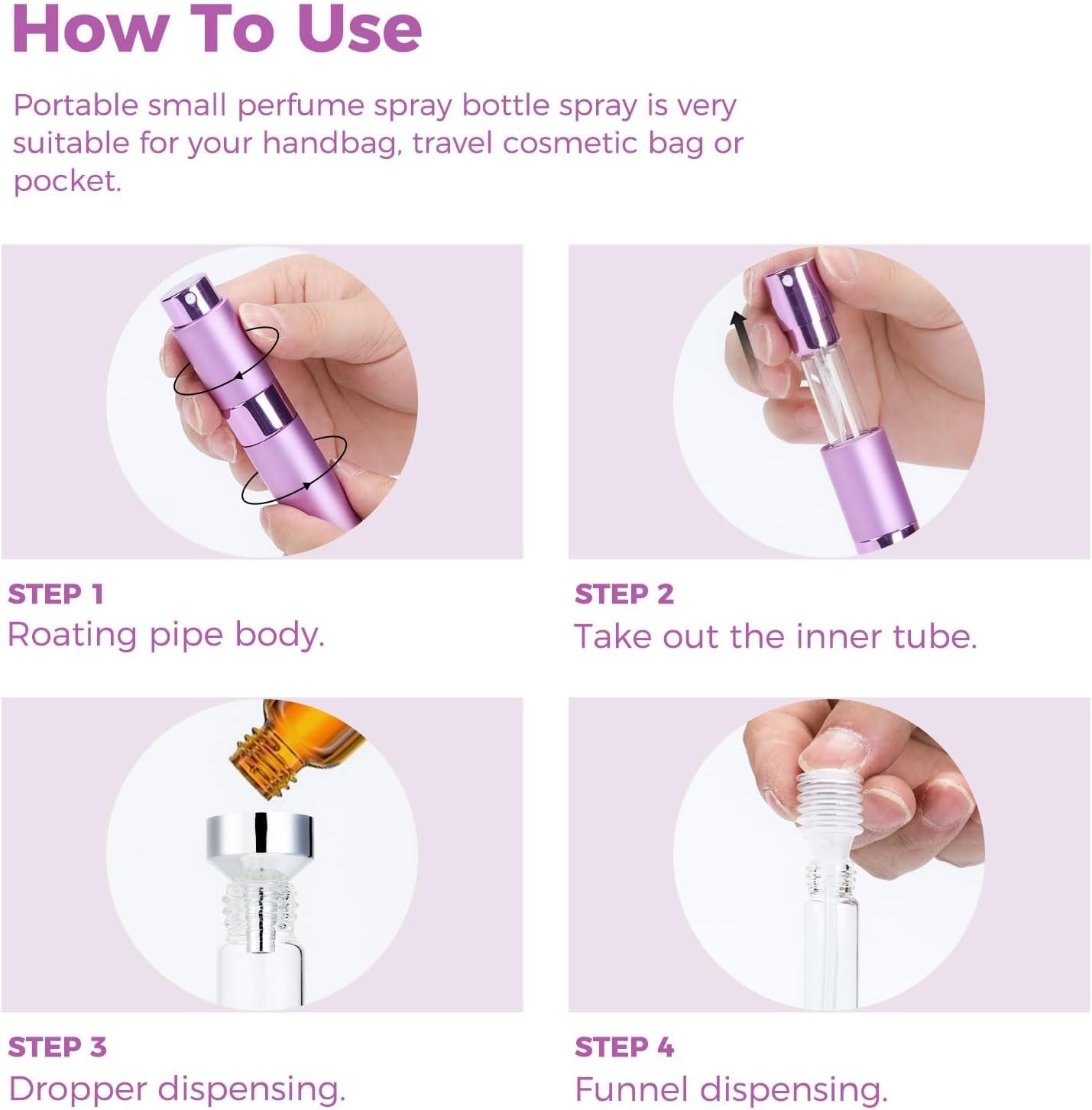 How To Use

Portable small perfume spray bottle spray is very suitable for your handbag, travel cosmetic bag or pocket.

STEP 1
Roating pipe body.

STEP 2
Take out the inner tube.

STEP 3
Dropper dispensing.

STEP 4
Funnel dispensing.