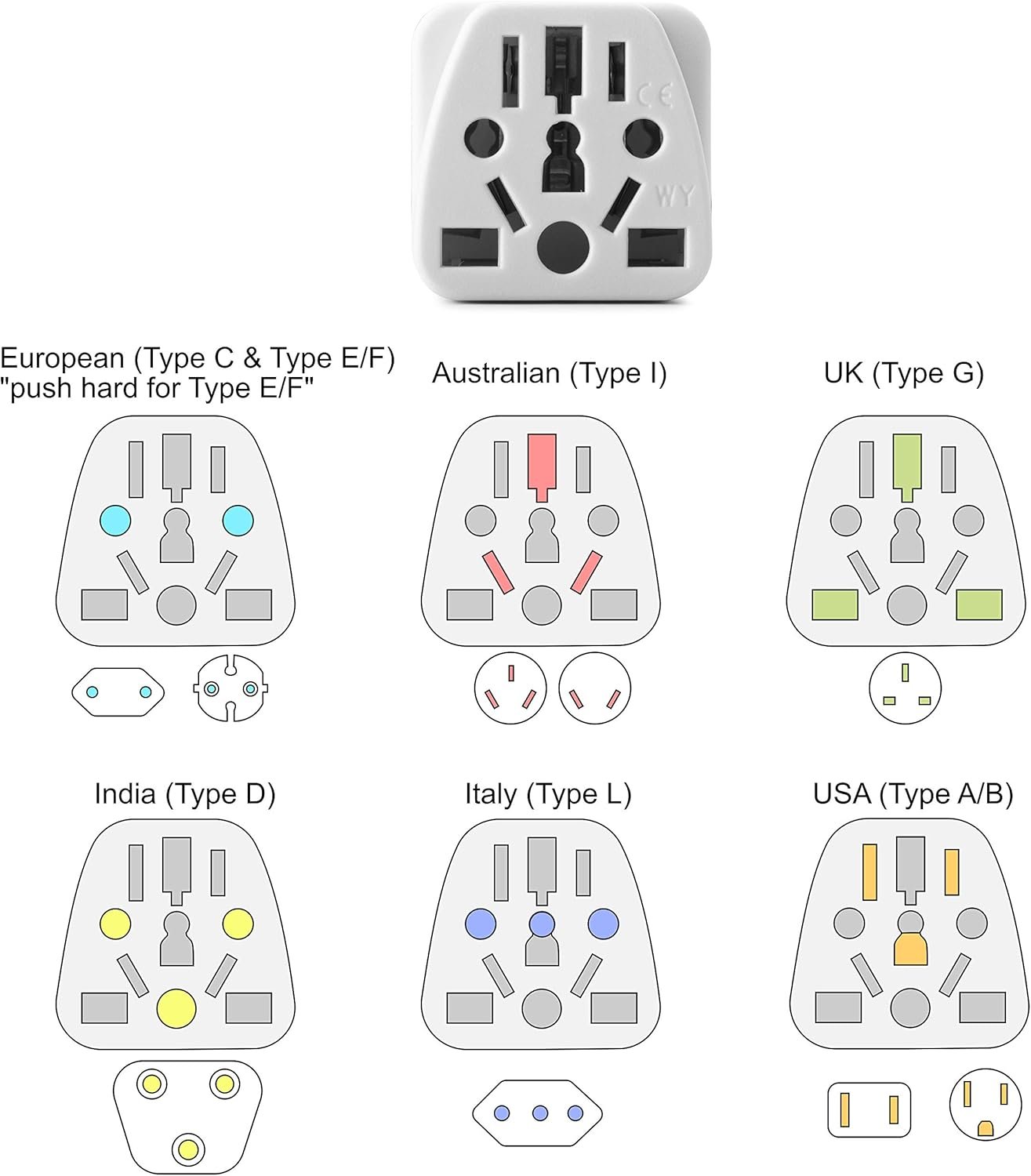 CE

WY

European (Type C & Type E/F)
"push hard for Type E/F"

Australian (Type I)

UK (Type G)

India (Type D)

Italy (Type L)

USA (Type A/B)