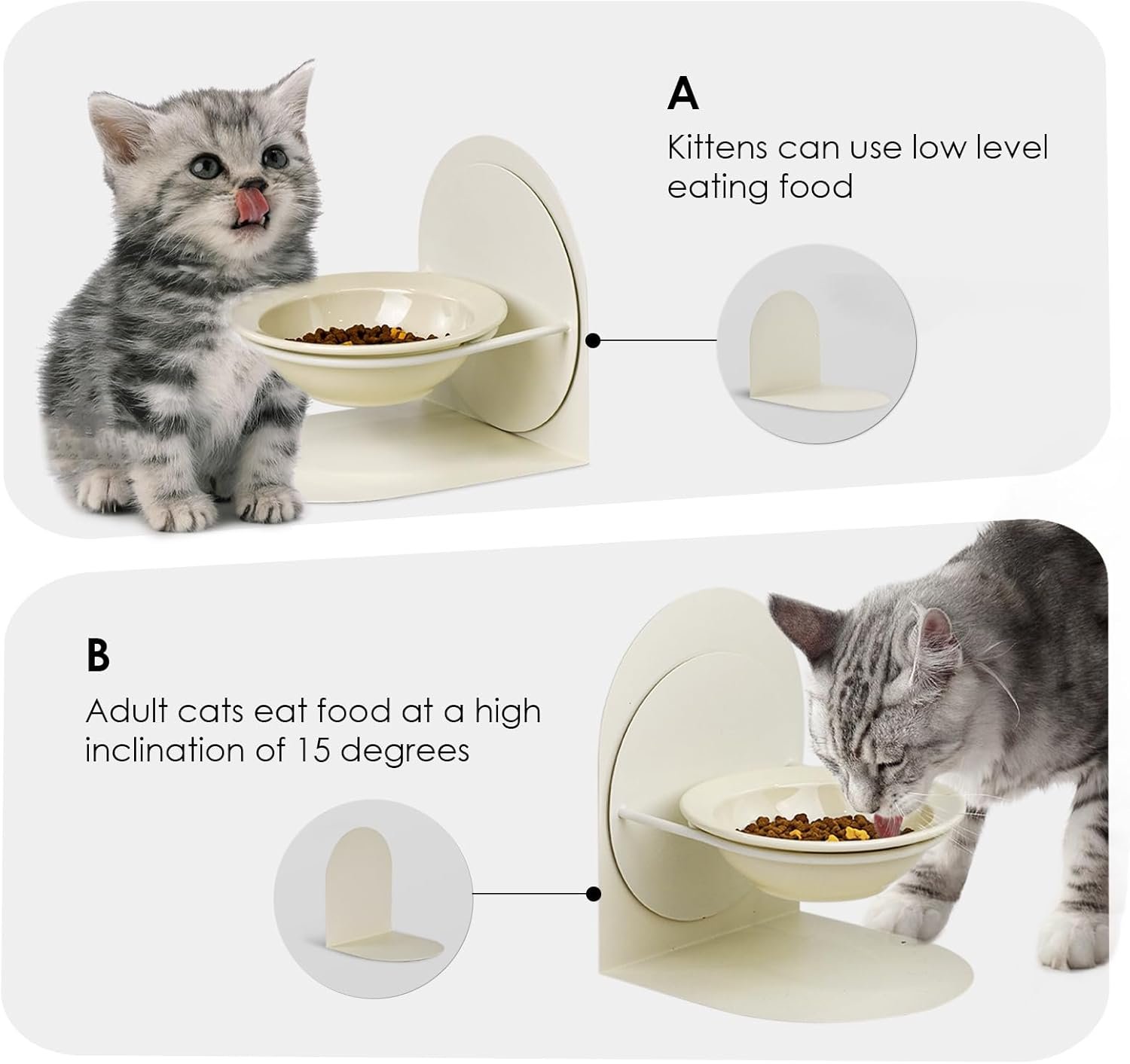 A

Kittens can use low level eating food

B

Adult cats eat food at a high inclination of 15 degrees