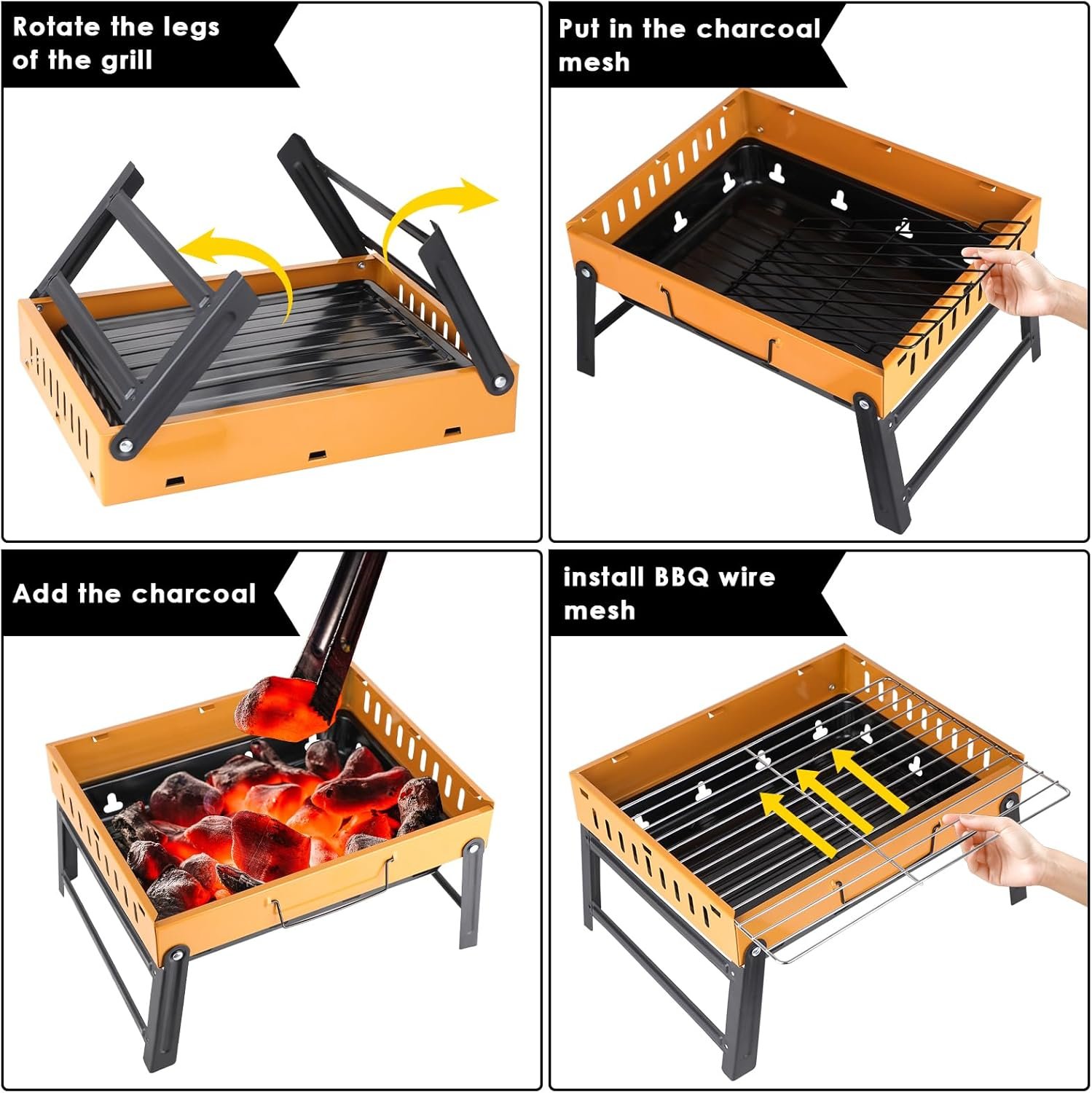 Rotate the legs of the grill

Put in the charcoal mesh

Add the charcoal

install BBQ wire mesh