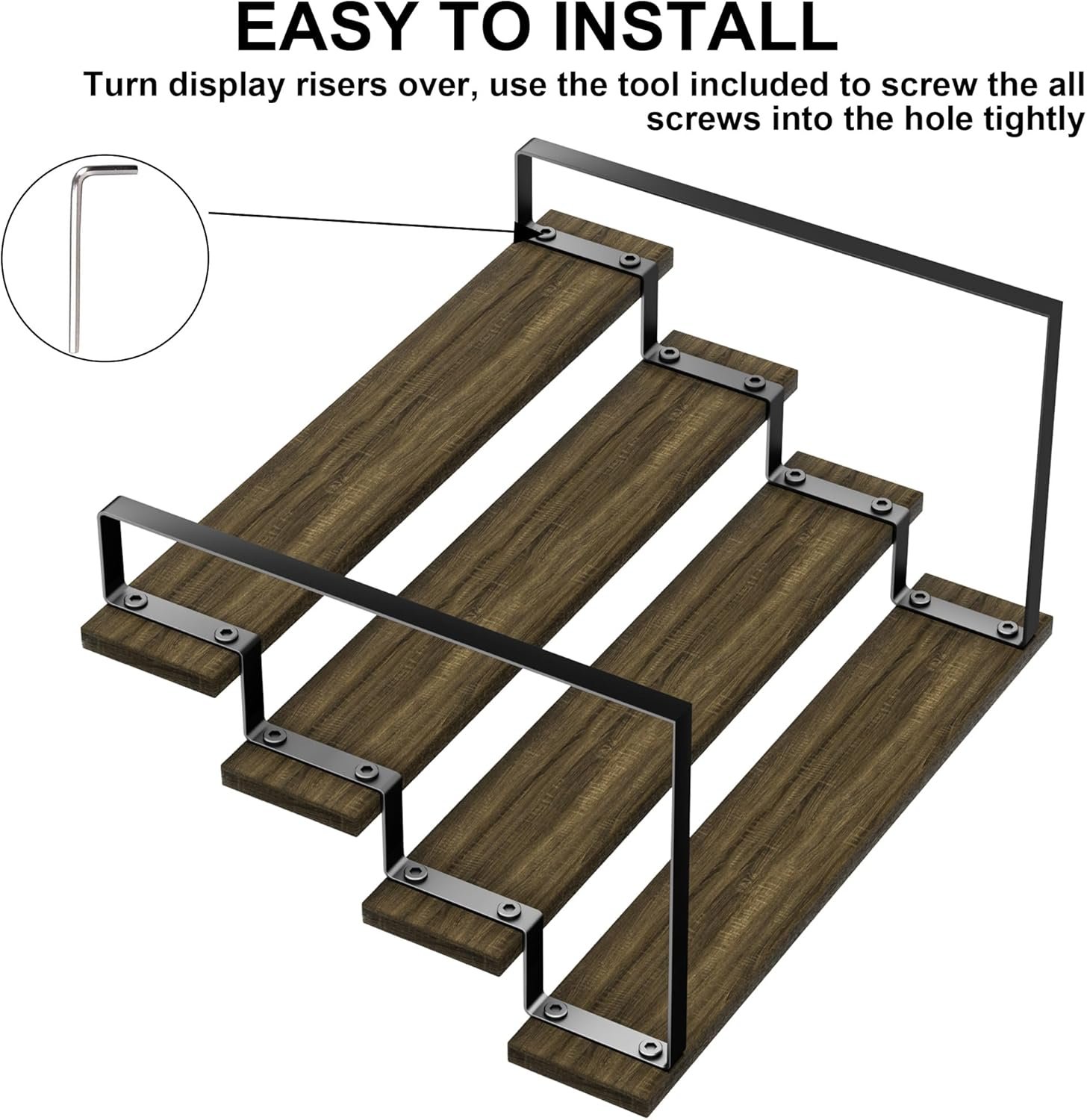 EASY TO INSTALL

Turn display risers over, use the tool included to screw the all screws into the hole tightly