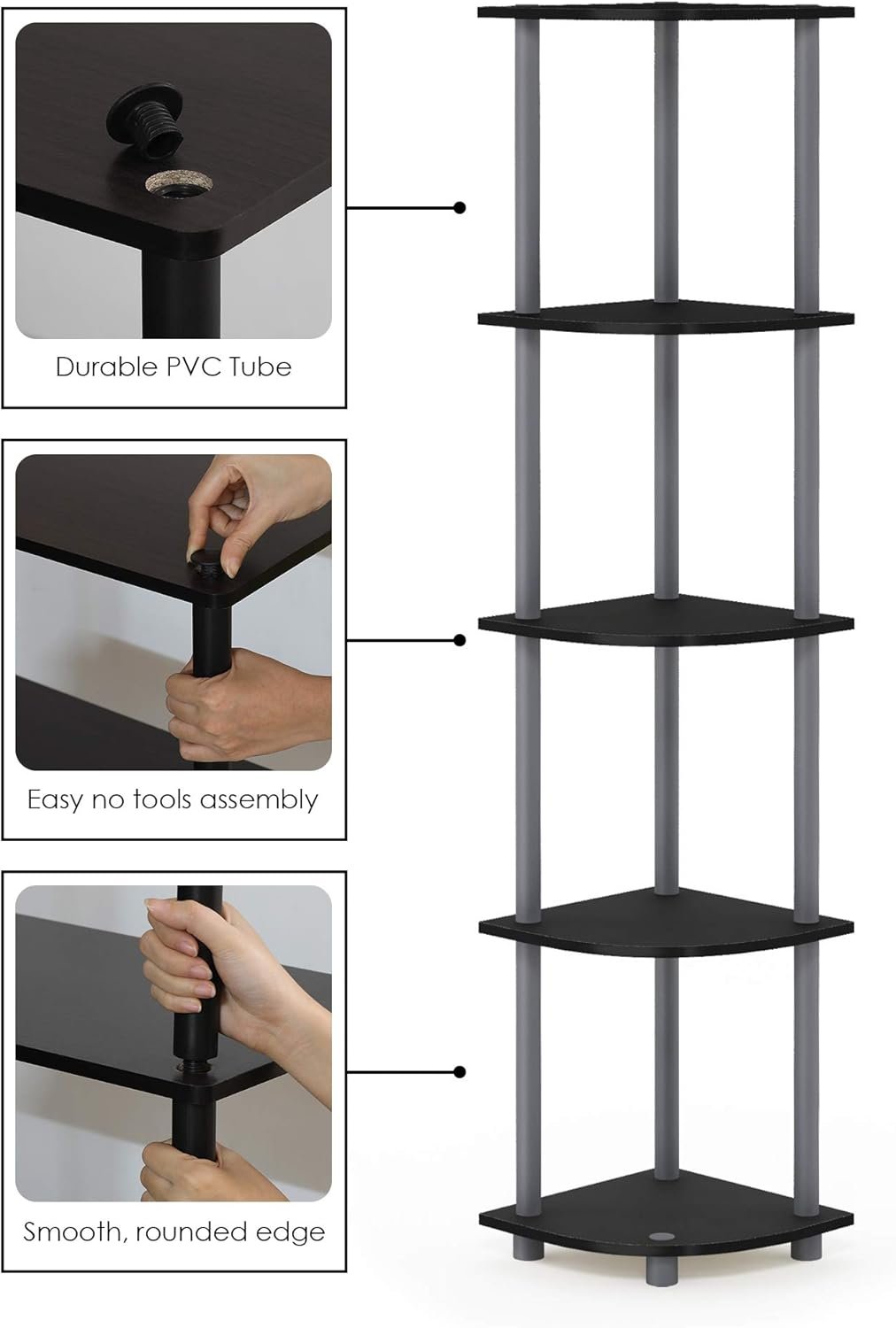 Durable PVC Tube

Easy no tools assembly

Smooth, rounded edge