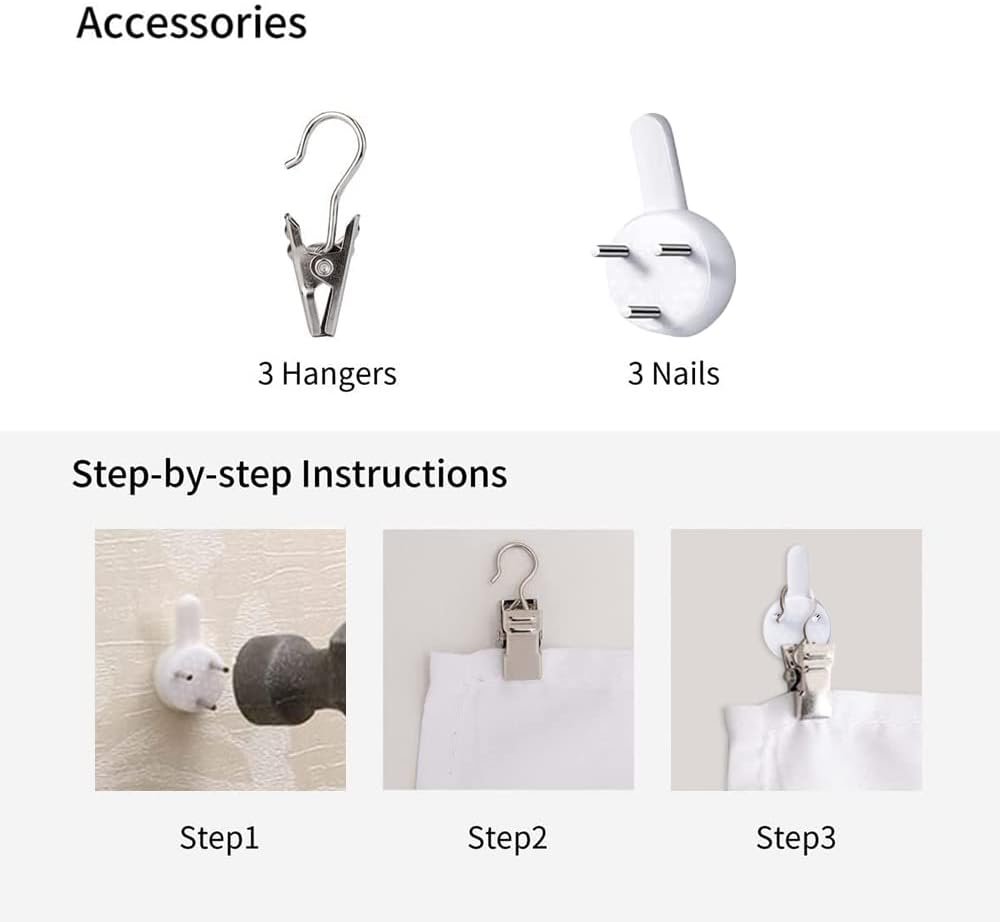 Accessories

3 Hangers

3 Nails

Step-by-step Instructions

Step1

Step2

Step3