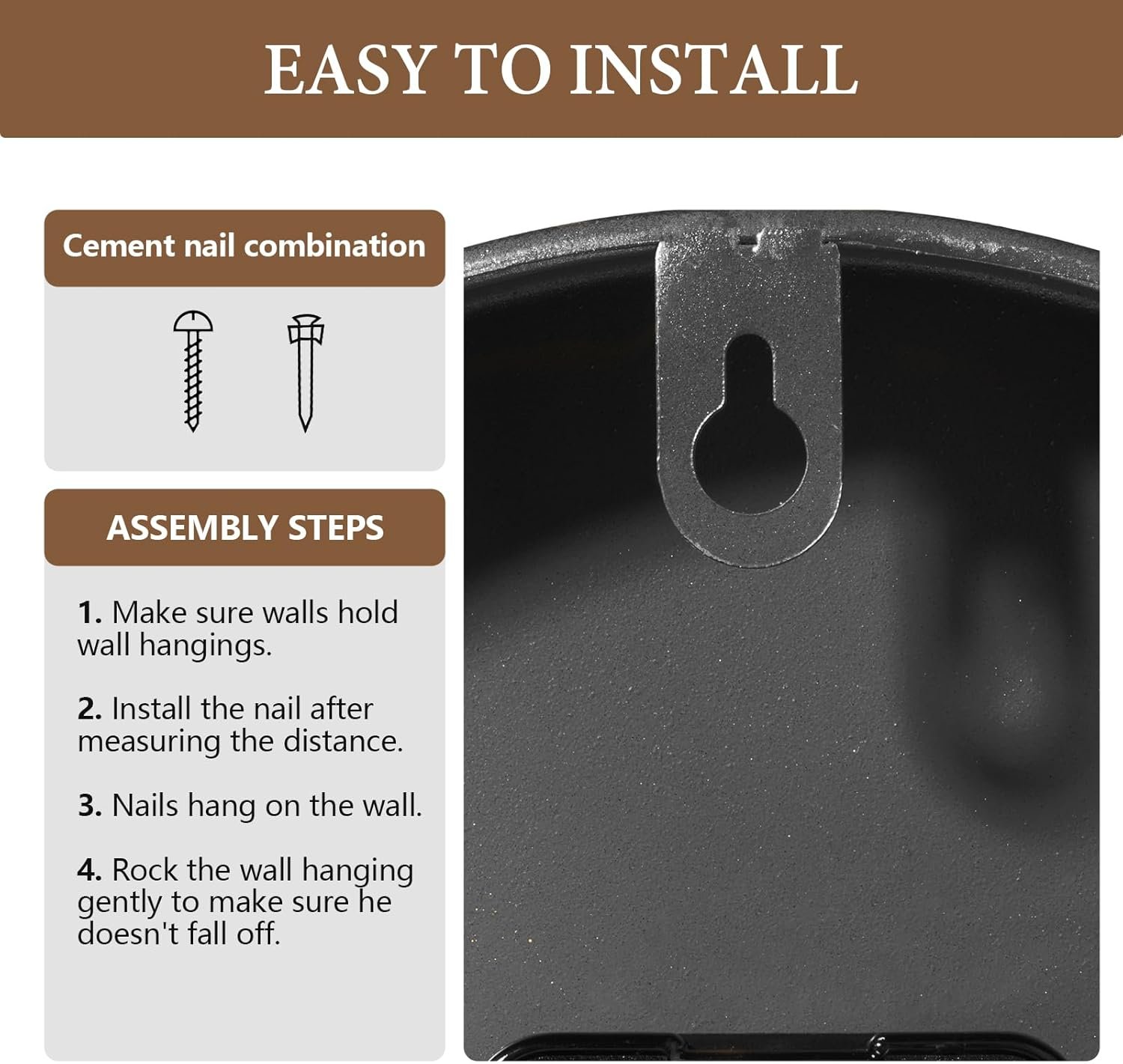 EASY TO INSTALL

Cement nail combination

ASSEMBLY STEPS

1. Make sure walls hold wall hangings.

2. Install the nail after measuring the distance.

3. Nails hang on the wall.

4. Rock the wall hanging gently to make sure he doesn't fall off.