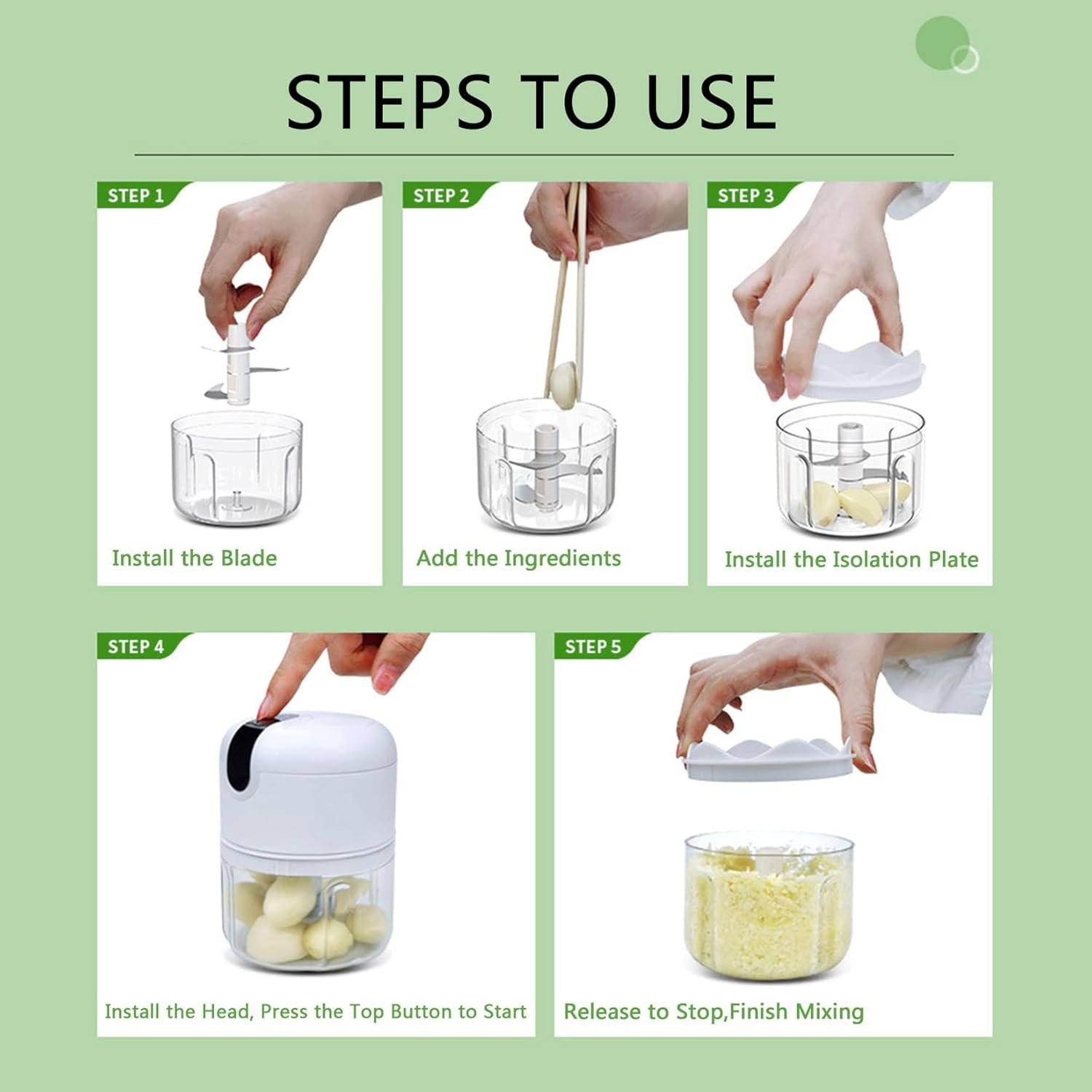 STEPS TO USE

STEP 1
Install the Blade

STEP 2
Add the Ingredients

STEP 3
Install the Isolation Plate

STEP 4
Install the Head, Press the Top Button to Start

STEP 5
Release to Stop,Finish Mixing