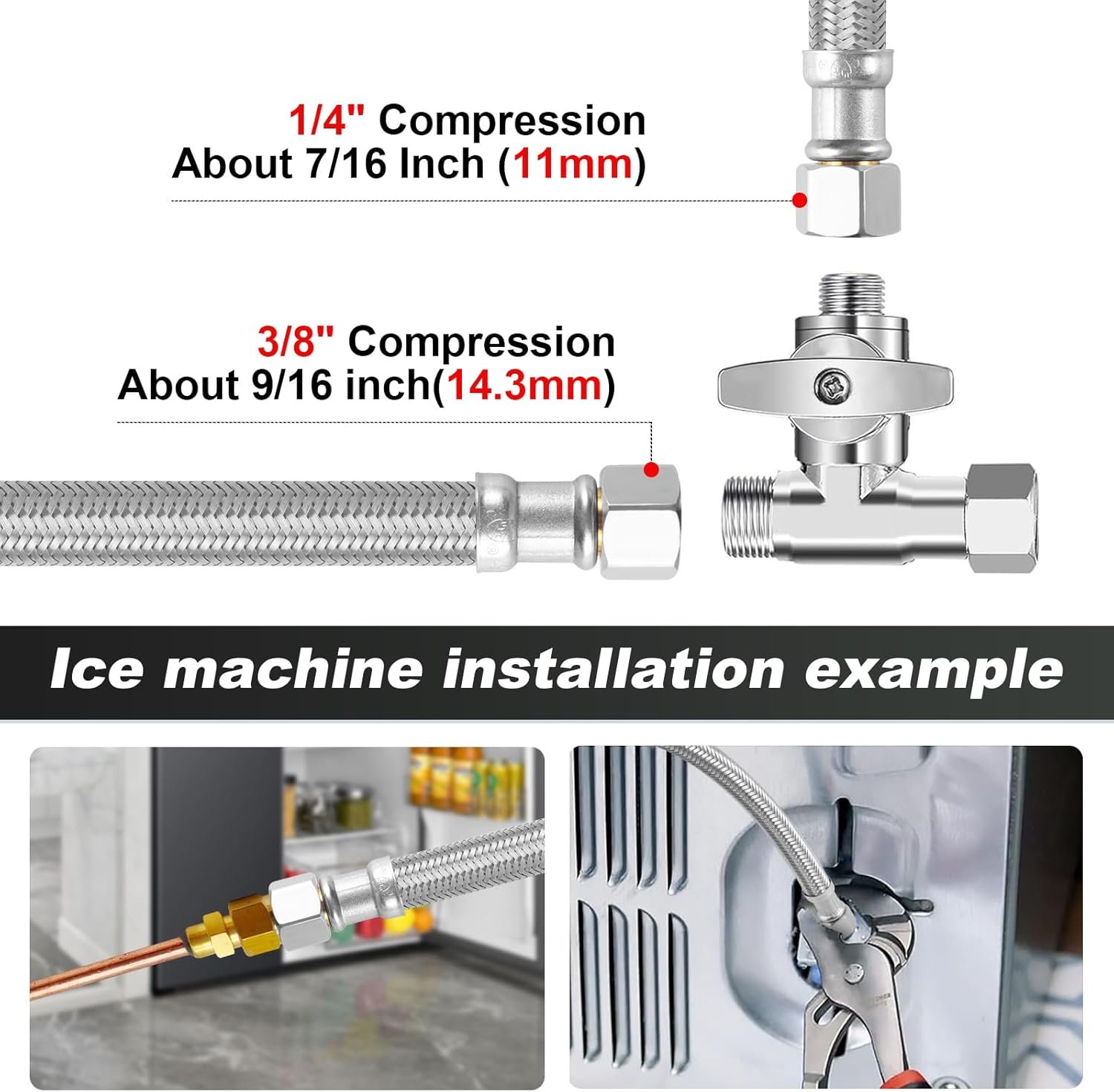 1/4" Compression
About 7/16 Inch (11mm)

3/8" Compression
About 9/16 inch(14.3mm)

Ice machine installation example