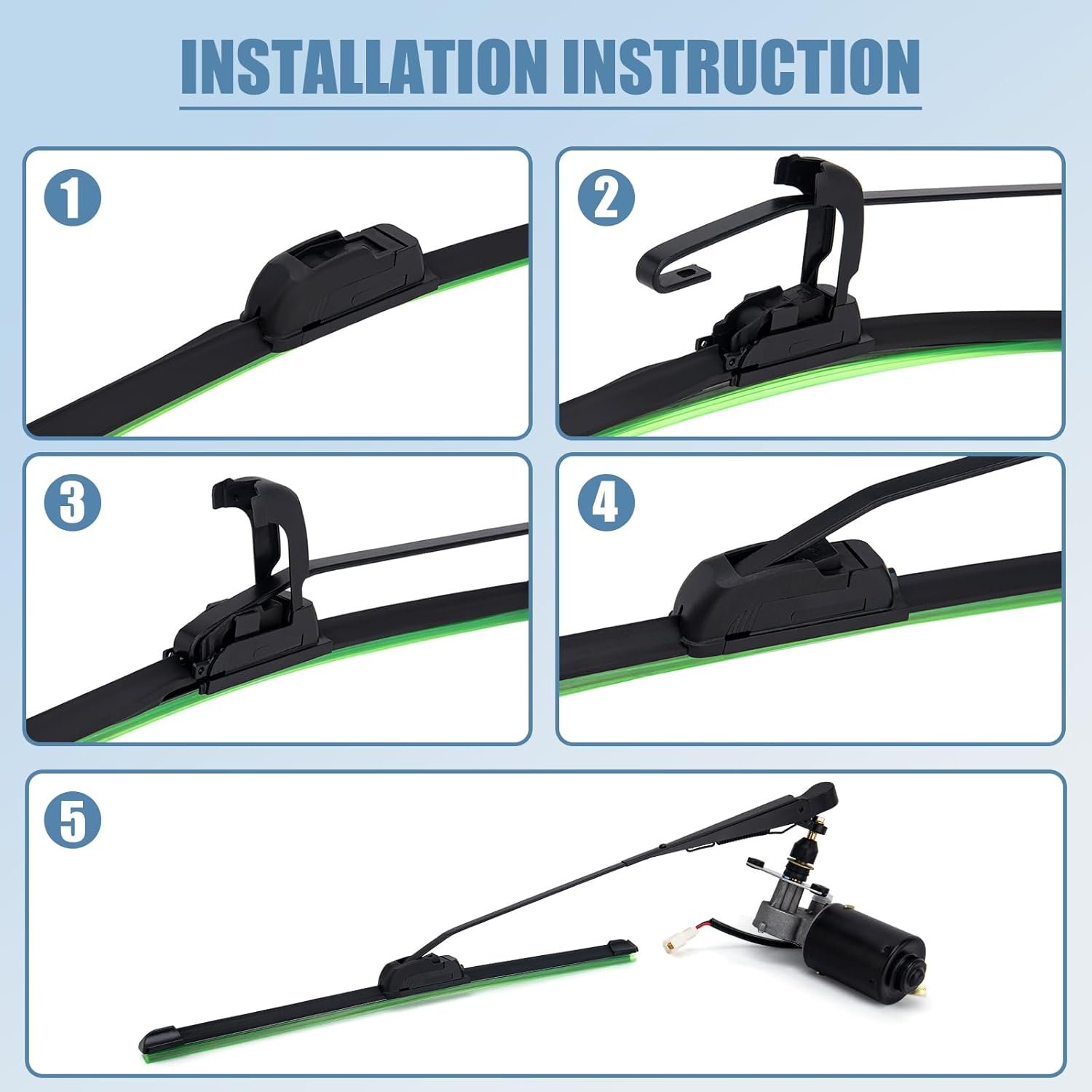 INSTALLATION INSTRUCTION

1

2

3

4

5