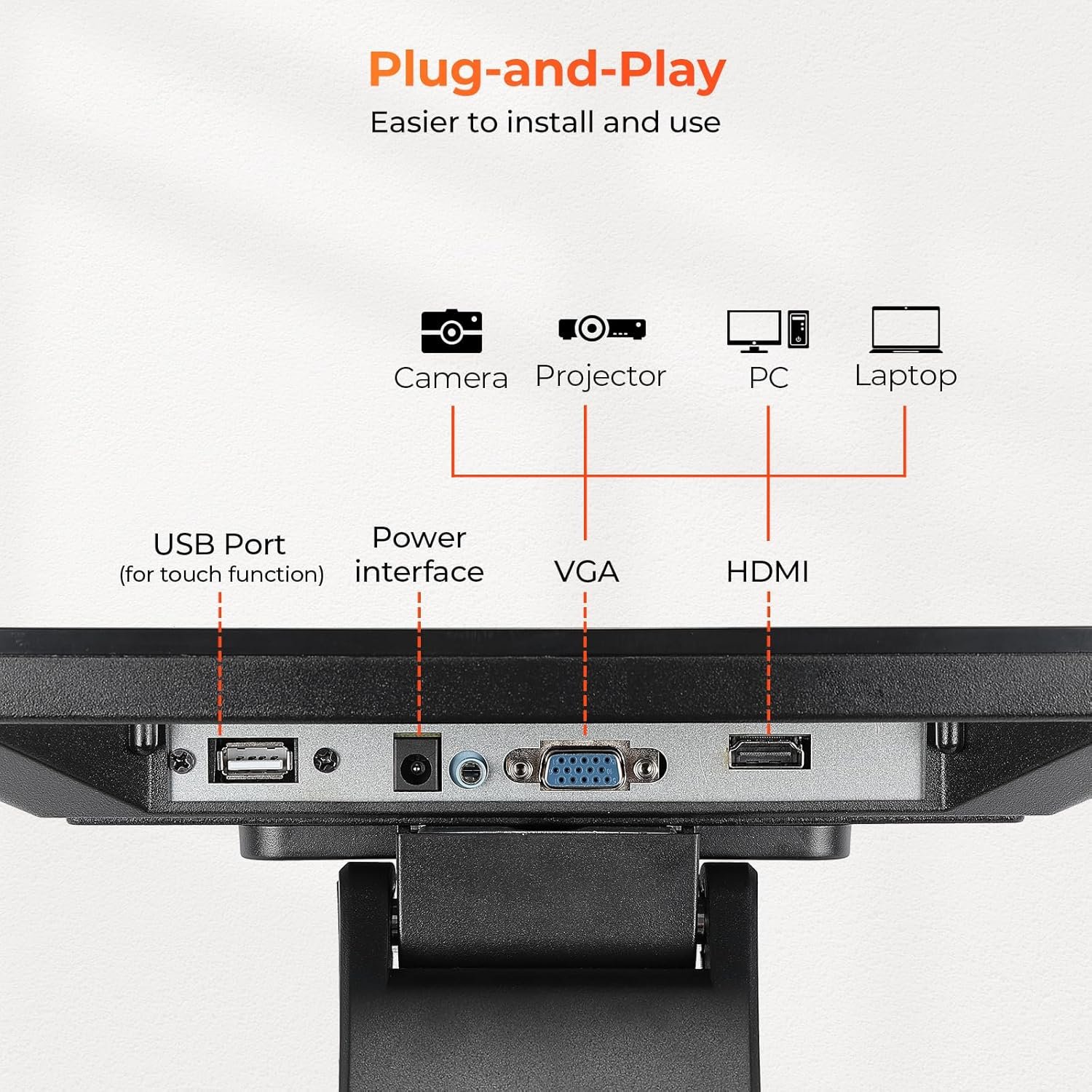 Plug-and-Play
Easier to install and use

Camera
Projector
PC
Laptop

USB Port
(for touch function)
Power interface
VGA
HDMI