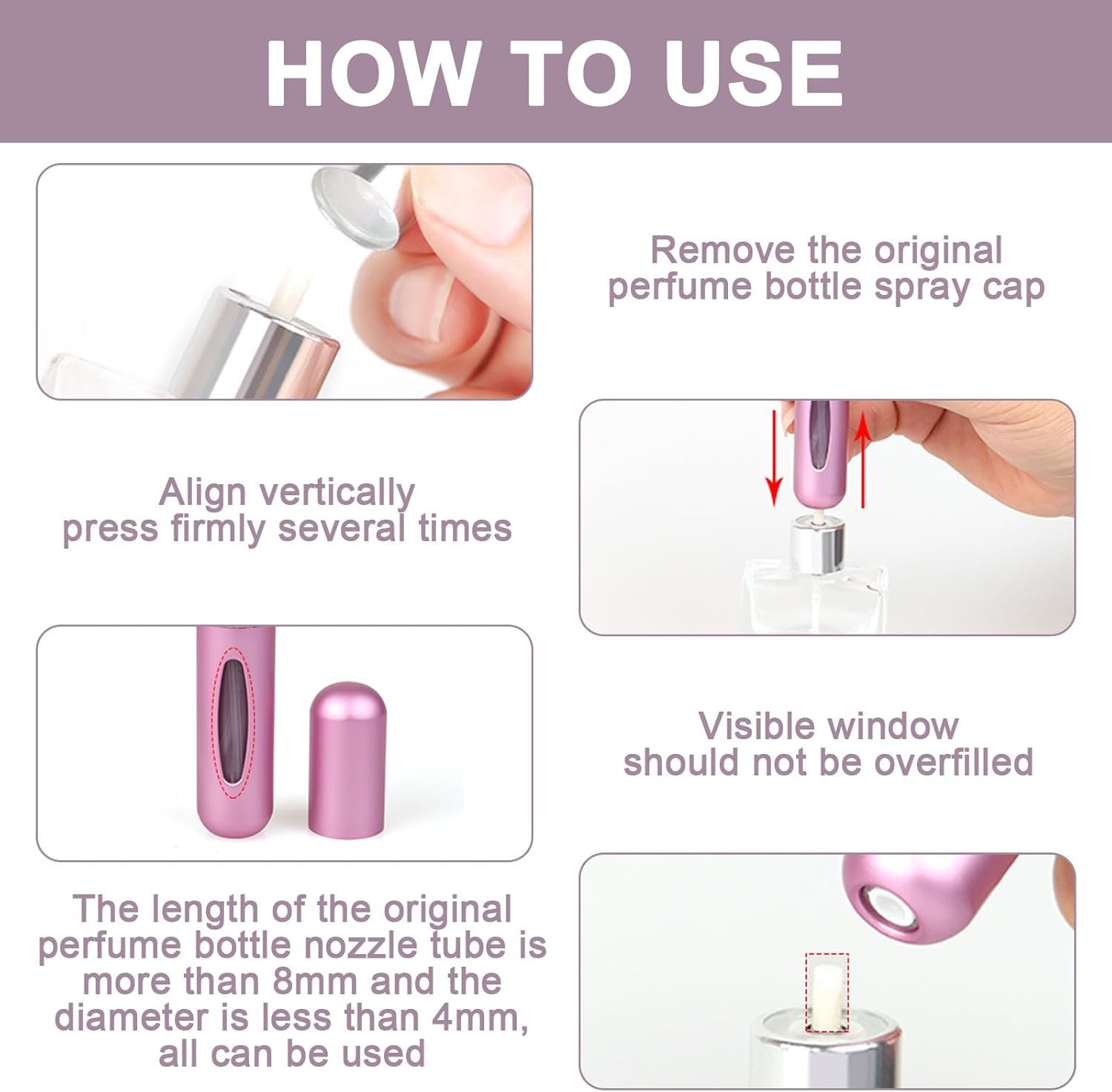 HOW TO USE

Remove the original perfume bottle spray cap

Align vertically press firmly several times

Visible window should not be overfilled

The length of the original perfume bottle nozzle tube is more than 8mm and the diameter is less than 4mm, all can be used