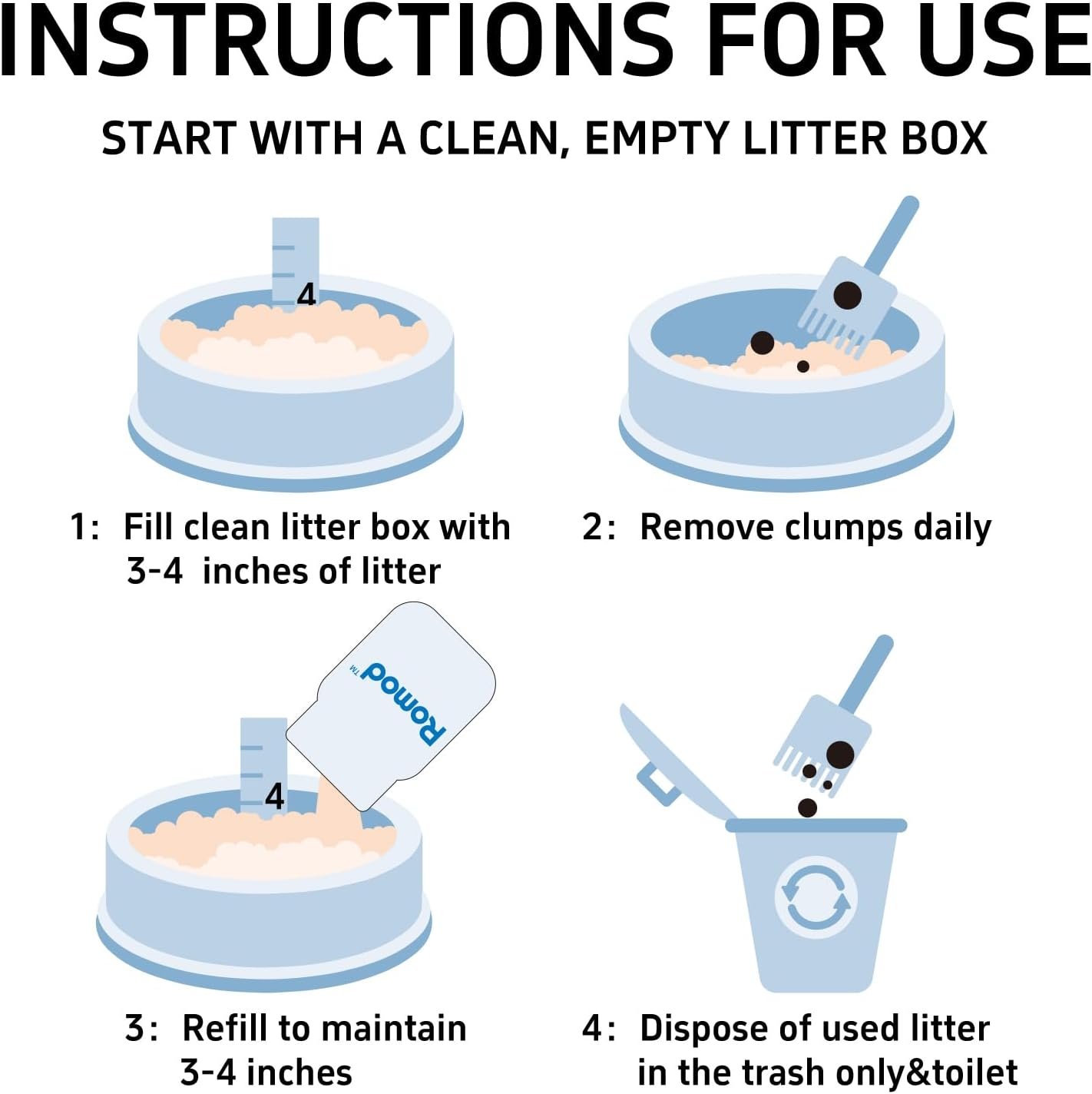 INSTRUCTIONS FOR USE

START WITH A CLEAN, EMPTY LITTER BOX

4

1: Fill clean litter box with 3-4 inches of litter

2: Remove clumps daily

Romod TM

4

3: Refill to maintain 3-4 inches

4: Dispose of used litter in the trash only&toilet